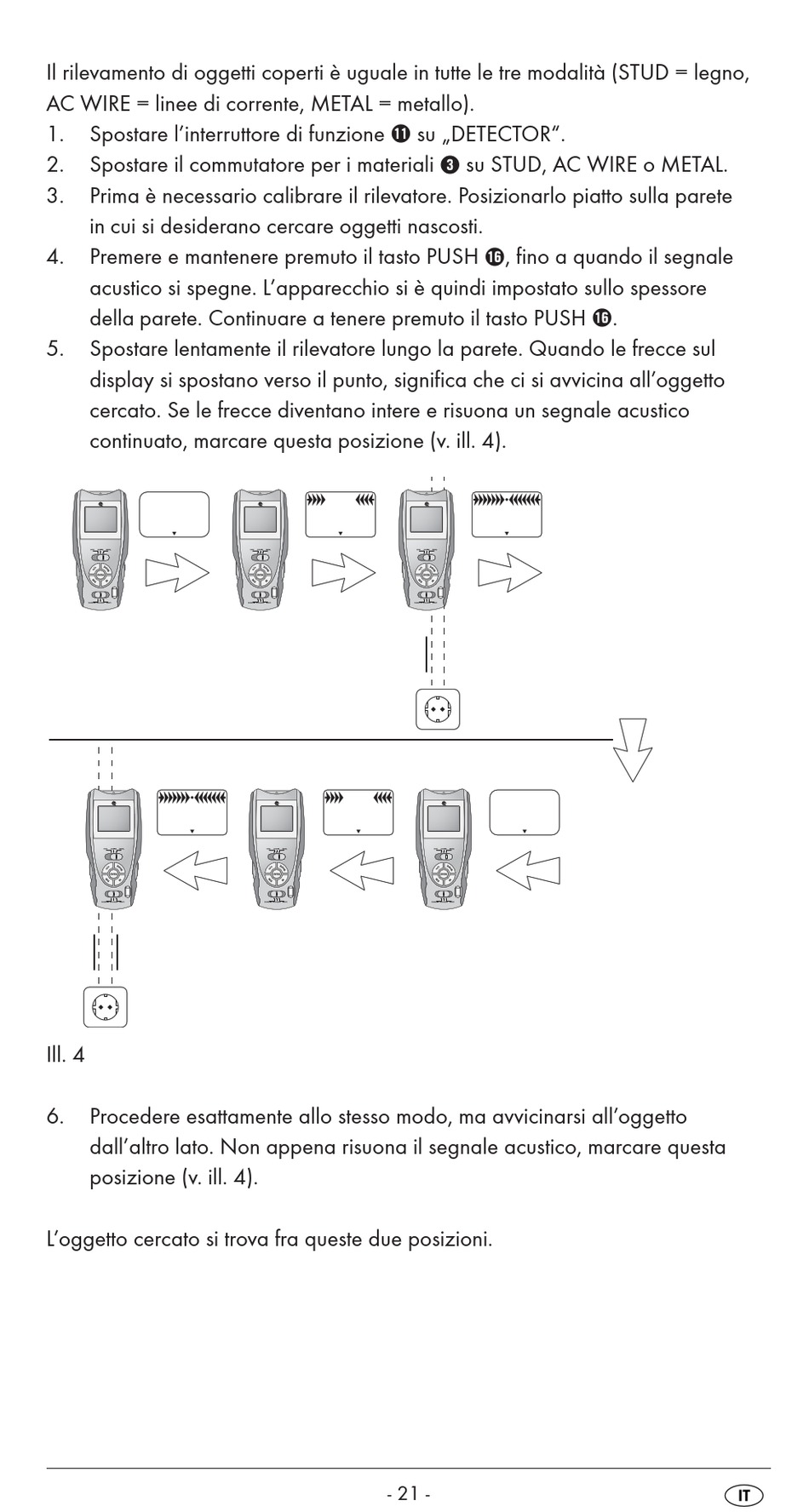 Il rilevamento di oggetti coperti è uguale in tutte le tre modalità (STUD = legno, AC WIRE = linee di corrente, METAL = metallo).

1. Spostare l'interruttore di funzione ⓫ su „DETECTOR".
2. Spostare il commutatore per i materiali ❸ su STUD, AC WIRE o METAL.
3. Prima è necessario calibrare il rilevatore. Posizionarlo piatto sulla parete in cui si desiderano cercare oggetti nascosti.
4. Premere e mantenere premuto il tasto PUSH ⓰, fino a quando il segnale acustico si spegne. L'apparecchio si è quindi impostato sullo spessore della parete. Continuare a tenere premuto il tasto PUSH ⓰.
5. Spostare lentamente il rilevatore lungo la parete. Quando le frecce sul display si spostano verso il punto, significa che ci si avvicina all'oggetto cercato. Se le frecce diventano intere e risuona un segnale acustico continuato, marcare questa posizione (v. ill. 4).

Ill. 4

6. Procedere esattamente allo stesso modo, ma avvicinarsi all'oggetto dall'altro lato. Non appena risuona il segnale acustico, marcare questa posizione (v. ill. 4).

L'oggetto cercato si trova fra queste due posizioni.

- 21 -

IT