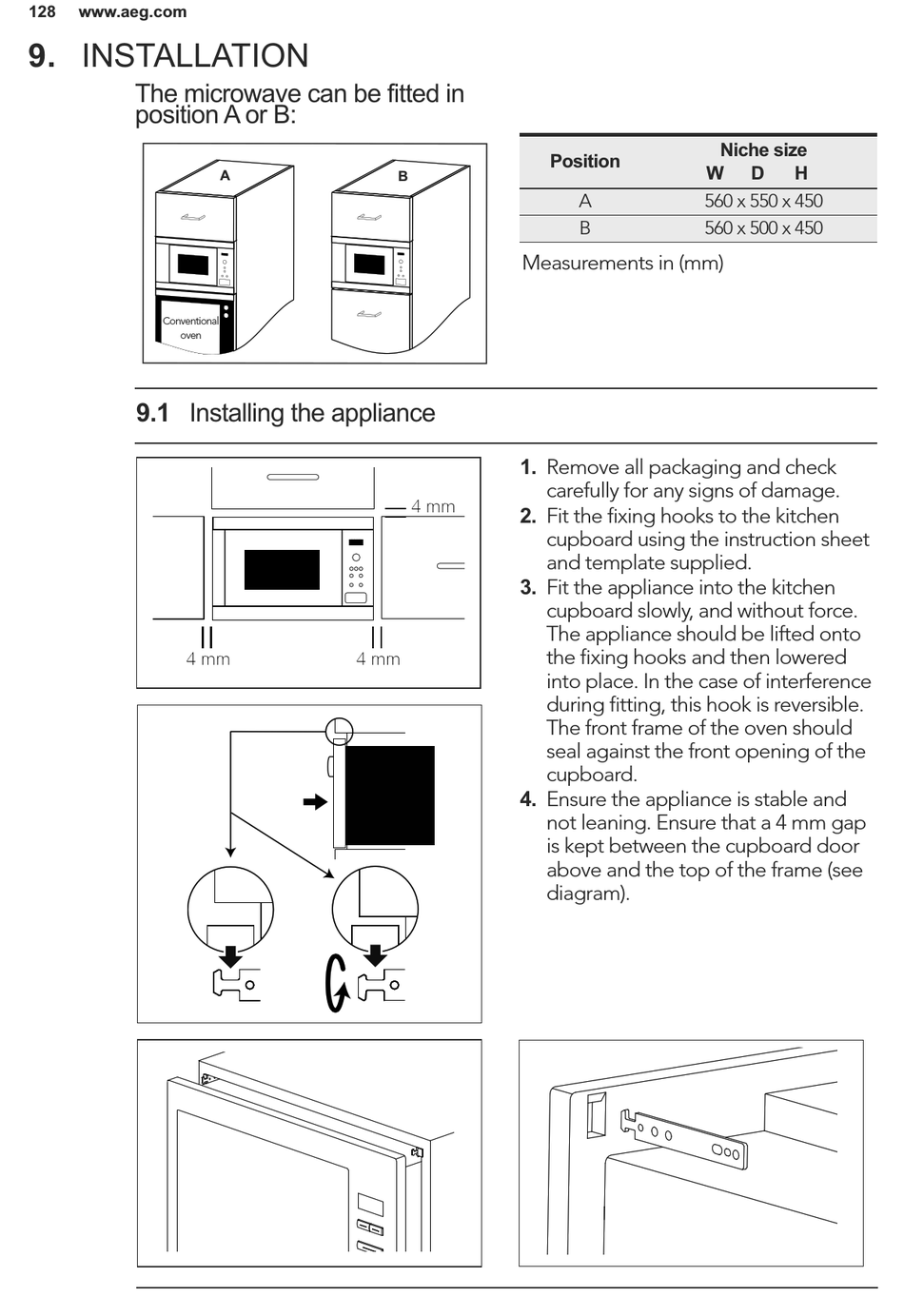 128 www.aeg.com

9. INSTALLATION

The microwave can be fitted in position A or B:

A

B

Conventional oven

| Position | Niche size W D H |
|---|---|
| A | 560 x 550 x 450 |
| B | 560 x 500 x 450 |

Measurements in (mm)

9.1 Installing the appliance

4 mm

4 mm

4 mm

1. Remove all packaging and check carefully for any signs of damage.
2. Fit the fixing hooks to the kitchen cupboard using the instruction sheet and template supplied.
3. Fit the appliance into the kitchen cupboard slowly, and without force. The appliance should be lifted onto the fixing hooks and then lowered into place. In the case of interference during fitting, this hook is reversible. The front frame of the oven should seal against the front opening of the cupboard.
4. Ensure the appliance is stable and not leaning. Ensure that a 4 mm gap is kept between the cupboard door above and the top of the frame (see diagram).