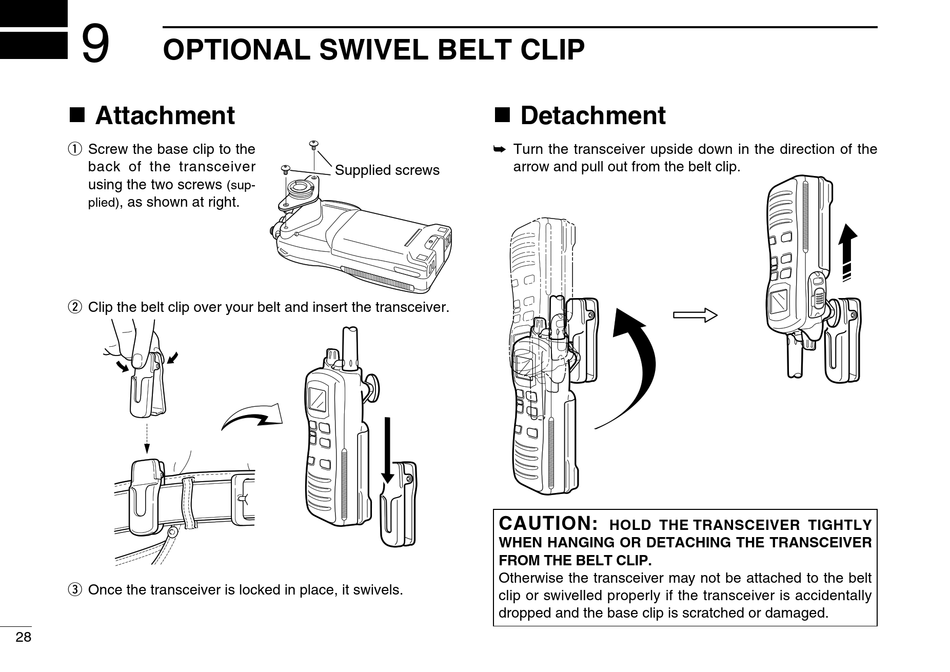 9 OPTIONAL SWIVEL BELT CLIP

■ Attachment

① Screw the base clip to the back of the transceiver using the two screws (supplied), as shown at right.

Supplied screws

② Clip the belt clip over your belt and insert the transceiver.

③ Once the transceiver is locked in place, it swivels.

■ Detachment

➥ Turn the transceiver upside down in the direction of the arrow and pull out from the belt clip.

CAUTION: HOLD THE TRANSCEIVER TIGHTLY WHEN HANGING OR DETACHING THE TRANSCEIVER FROM THE BELT CLIP.
Otherwise the transceiver may not be attached to the belt clip or swivelled properly if the transceiver is accidentally dropped and the base clip is scratched or damaged.

28