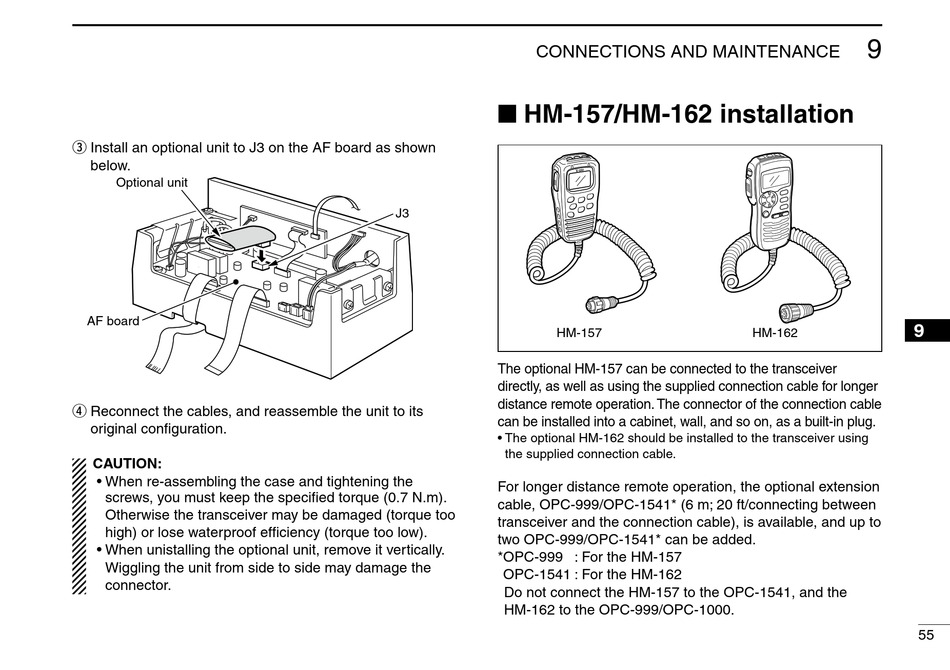 CONNECTIONS AND MAINTENANCE 9

③ Install an optional unit to J3 on the AF board as shown below.

Optional unit

J3

AF board

④ Reconnect the cables, and reassemble the unit to its original configuration.

CAUTION:
• When re-assembling the case and tightening the screws, you must keep the specified torque (0.7 N.m). Otherwise the transceiver may be damaged (torque too high) or lose waterproof efficiency (torque too low).
• When unistalling the optional unit, remove it vertically. Wiggling the unit from side to side may damage the connector.

■ HM-157/HM-162 installation

HM-157

HM-162

9

The optional HM-157 can be connected to the transceiver directly, as well as using the supplied connection cable for longer distance remote operation. The connector of the connection cable can be installed into a cabinet, wall, and so on, as a built-in plug.
• The optional HM-162 should be installed to the transceiver using the supplied connection cable.

For longer distance remote operation, the optional extension cable, OPC-999/OPC-1541* (6 m; 20 ft/connecting between transceiver and the connection cable), is available, and up to two OPC-999/OPC-1541* can be added.
*OPC-999 : For the HM-157
OPC-1541 : For the HM-162
Do not connect the HM-157 to the OPC-1541, and the HM-162 to the OPC-999/OPC-1000.

55