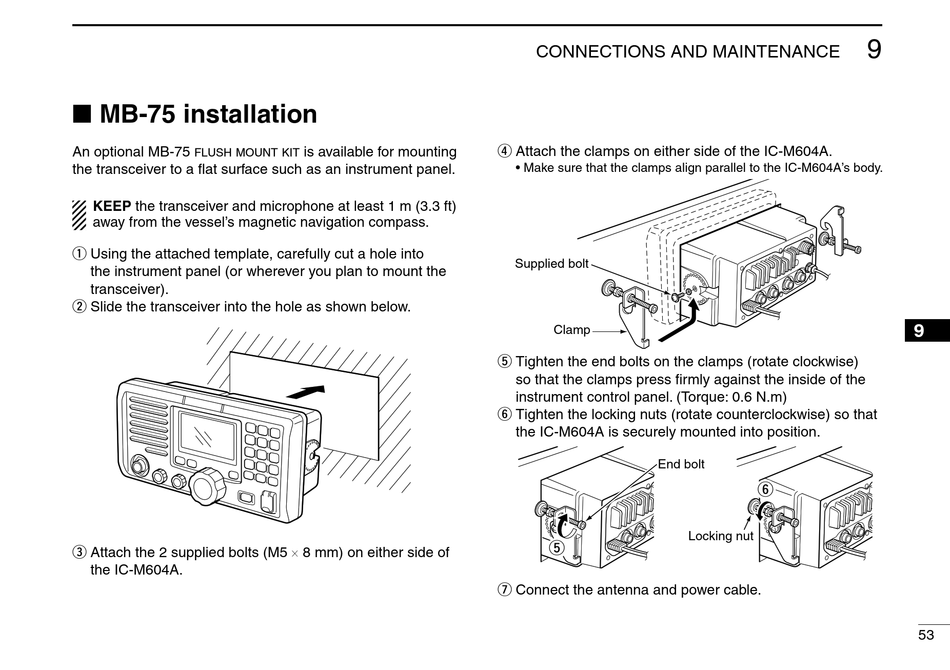 CONNECTIONS AND MAINTENANCE 9

■ MB-75 installation

An optional MB-75 FLUSH MOUNT KIT is available for mounting the transceiver to a flat surface such as an instrument panel.

KEEP the transceiver and microphone at least 1 m (3.3 ft) away from the vessel's magnetic navigation compass.

① Using the attached template, carefully cut a hole into the instrument panel (or wherever you plan to mount the transceiver).
② Slide the transceiver into the hole as shown below.

③ Attach the 2 supplied bolts (M5 × 8 mm) on either side of the IC-M604A.

④ Attach the clamps on either side of the IC-M604A.
• Make sure that the clamps align parallel to the IC-M604A's body.

Supplied bolt

Clamp

⑤ Tighten the end bolts on the clamps (rotate clockwise) so that the clamps press firmly against the inside of the instrument control panel. (Torque: 0.6 N.m)
⑥ Tighten the locking nuts (rotate counterclockwise) so that the IC-M604A is securely mounted into position.

End bolt

⑤

⑥

Locking nut

⑦ Connect the antenna and power cable.

9

53