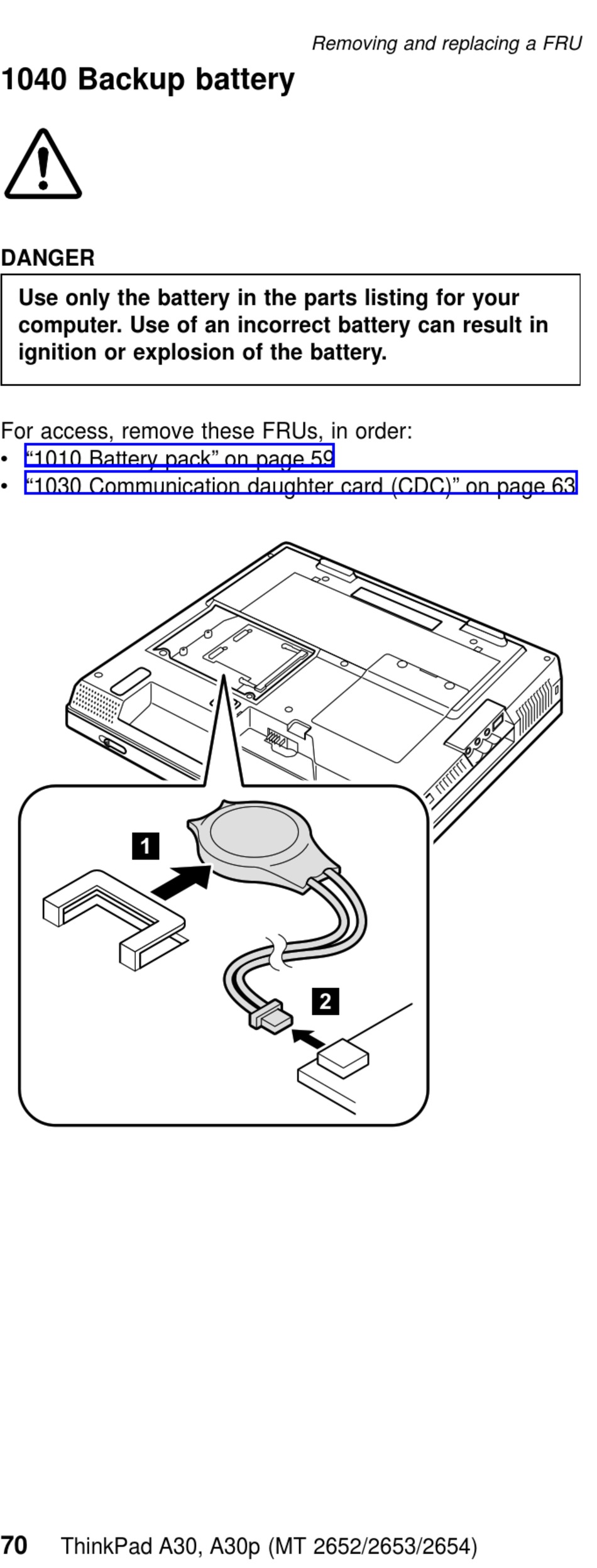 Removing and replacing a FRU

1040 Backup battery

DANGER

Use only the battery in the parts listing for your computer. Use of an incorrect battery can result in ignition or explosion of the battery.

For access, remove these FRUs, in order:
• “1010 Battery pack” on page 59
• “1030 Communication daughter card (CDC)” on page 63

1

2

70 ThinkPad A30, A30p (MT 2652/2653/2654)