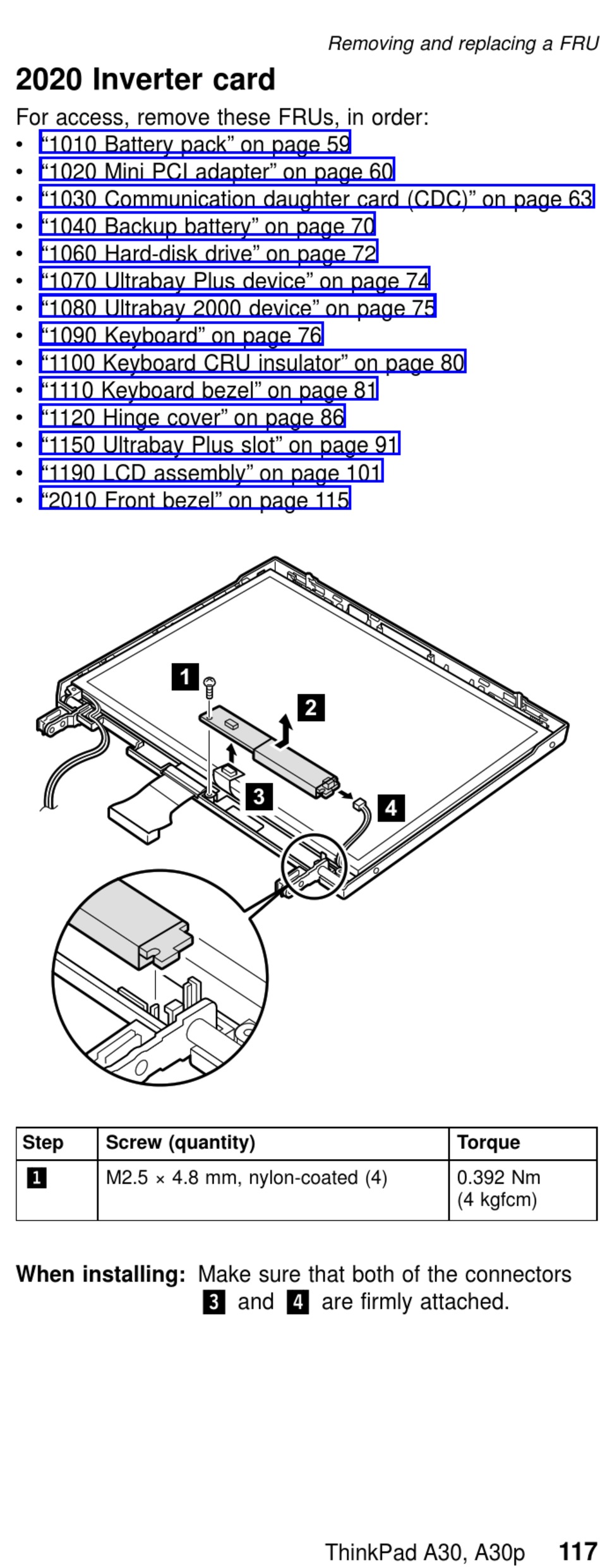 Removing and replacing a FRU

2020 Inverter card

For access, remove these FRUs, in order:
• “1010 Battery pack” on page 59
• “1020 Mini PCI adapter” on page 60
• “1030 Communication daughter card (CDC)” on page 63
• “1040 Backup battery” on page 70
• “1060 Hard-disk drive” on page 72
• “1070 Ultrabay Plus device” on page 74
• “1080 Ultrabay 2000 device” on page 75
• “1090 Keyboard” on page 76
• “1100 Keyboard CRU insulator” on page 80
• “1110 Keyboard bezel” on page 81
• “1120 Hinge cover” on page 86
• “1150 Ultrabay Plus slot” on page 91
• “1190 LCD assembly” on page 101
• “2010 Front bezel” on page 115

1
2
3
4

| Step | Screw (quantity) | Torque |
|---|---|---|
| 1 | M2.5 × 4.8 mm, nylon-coated (4) | 0.392 Nm (4 kgfcm) |

When installing: Make sure that both of the connectors 3 and 4 are firmly attached.

ThinkPad A30, A30p 117