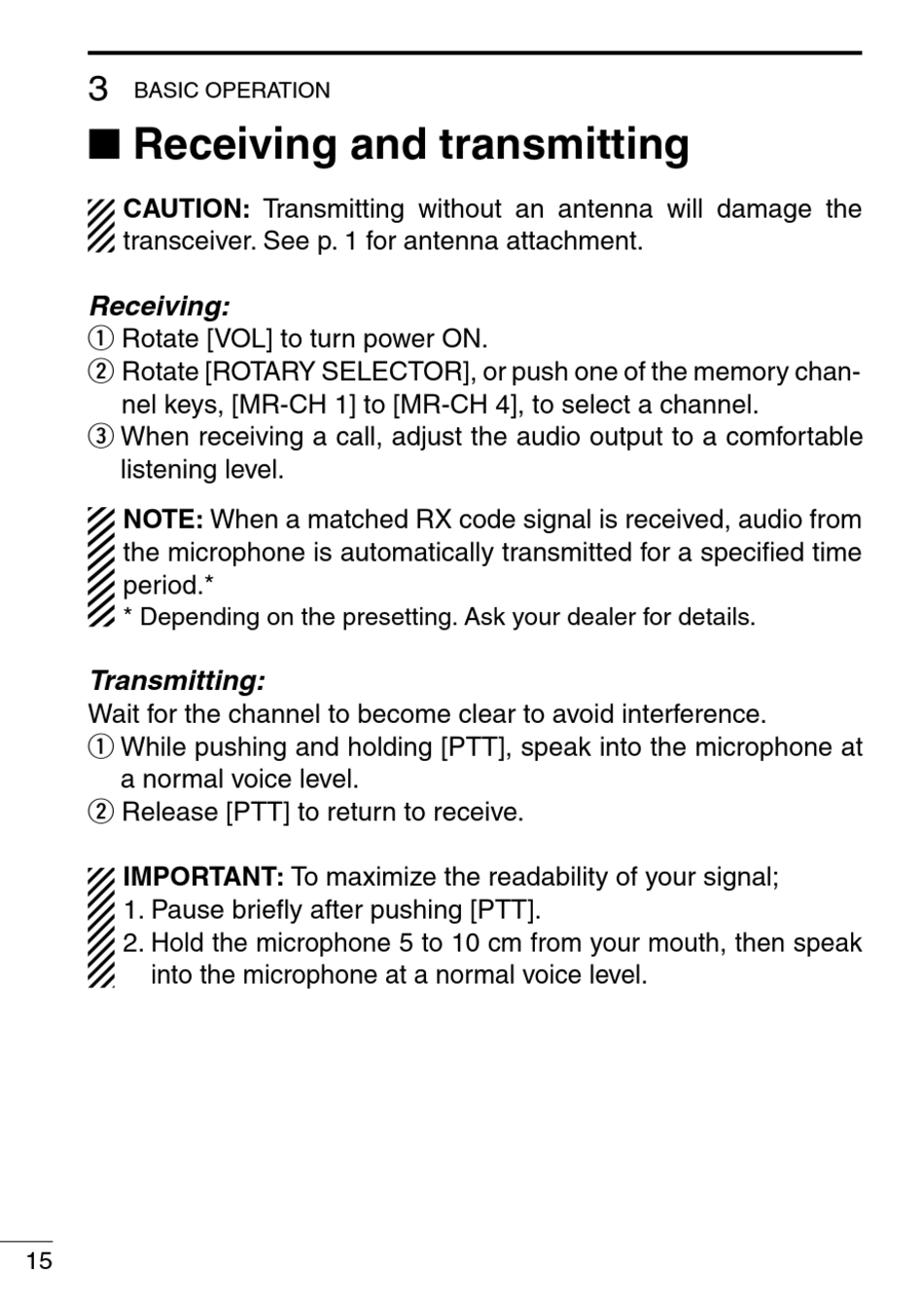 3 BASIC OPERATION

■ Receiving and transmitting

CAUTION: Transmitting without an antenna will damage the transceiver. See p. 1 for antenna attachment.

Receiving:
① Rotate [VOL] to turn power ON.
② Rotate [ROTARY SELECTOR], or push one of the memory channel keys, [MR-CH 1] to [MR-CH 4], to select a channel.
③ When receiving a call, adjust the audio output to a comfortable listening level.

NOTE: When a matched RX code signal is received, audio from the microphone is automatically transmitted for a specified time period.*
* Depending on the presetting. Ask your dealer for details.

Transmitting:
Wait for the channel to become clear to avoid interference.
① While pushing and holding [PTT], speak into the microphone at a normal voice level.
② Release [PTT] to return to receive.

IMPORTANT: To maximize the readability of your signal;
1. Pause briefly after pushing [PTT].
2. Hold the microphone 5 to 10 cm from your mouth, then speak into the microphone at a normal voice level.

15