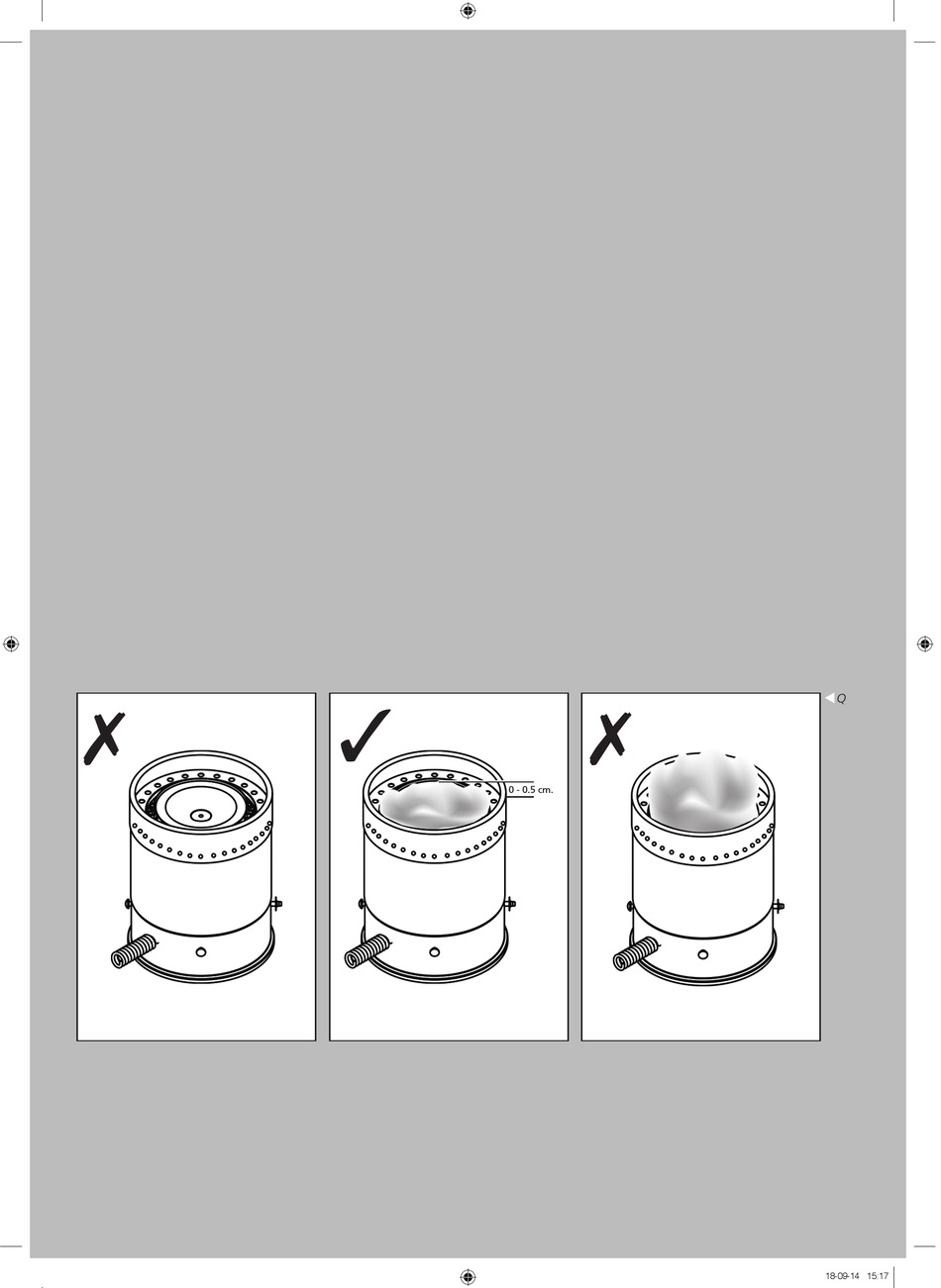 0 - 0.5 cm.

Q

18-09-14 15:17