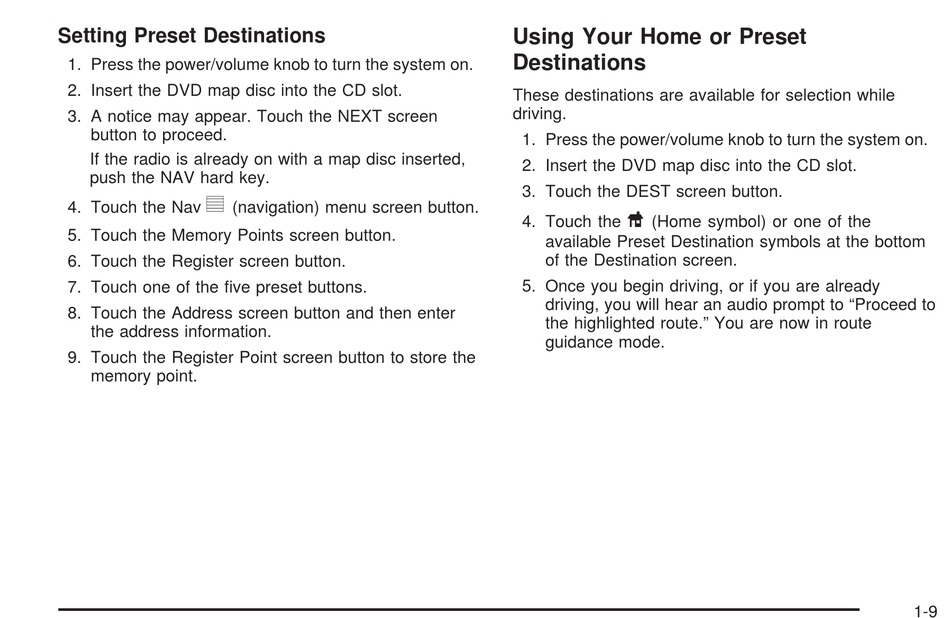 Setting Preset Destinations

1. Press the power/volume knob to turn the system on.
2. Insert the DVD map disc into the CD slot.
3. A notice may appear. Touch the NEXT screen button to proceed.

If the radio is already on with a map disc inserted, push the NAV hard key.

4. Touch the Nav (navigation) menu screen button.
5. Touch the Memory Points screen button.
6. Touch the Register screen button.
7. Touch one of the five preset buttons.
8. Touch the Address screen button and then enter the address information.
9. Touch the Register Point screen button to store the memory point.

Using Your Home or Preset Destinations

These destinations are available for selection while driving.

1. Press the power/volume knob to turn the system on.
2. Insert the DVD map disc into the CD slot.
3. Touch the DEST screen button.
4. Touch the (Home symbol) or one of the available Preset Destination symbols at the bottom of the Destination screen.
5. Once you begin driving, or if you are already driving, you will hear an audio prompt to “Proceed to the highlighted route.” You are now in route guidance mode.

1-9