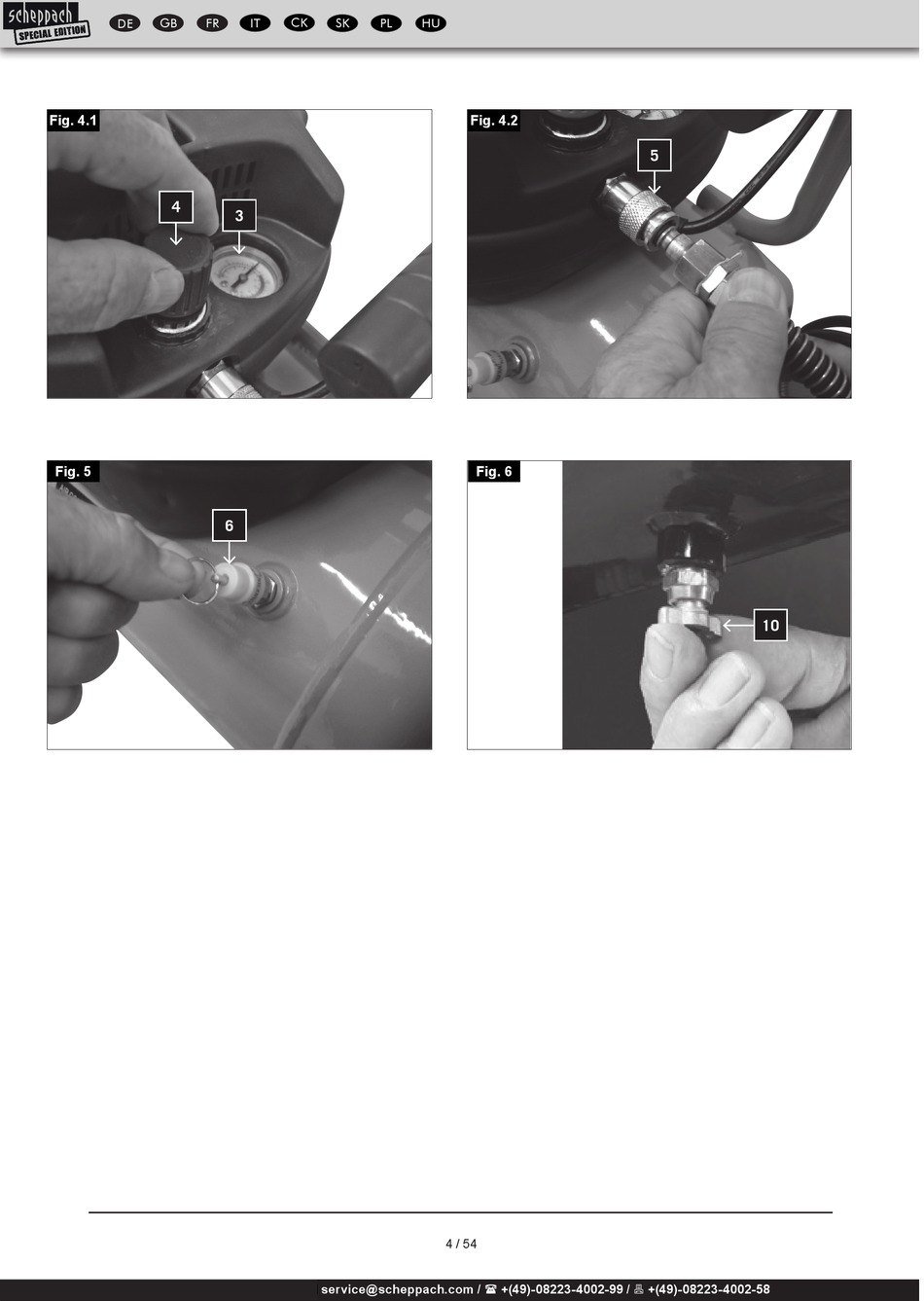 scheppach SPECIAL EDITION

DE GB FR IT CK SK PL HU

Fig. 4.1
4
3

Fig. 4.2
5

Fig. 5
6

Fig. 6
10

4 / 54

service@scheppach.com / ☎ +(49)-08223-4002-99 / 🖷 +(49)-08223-4002-58