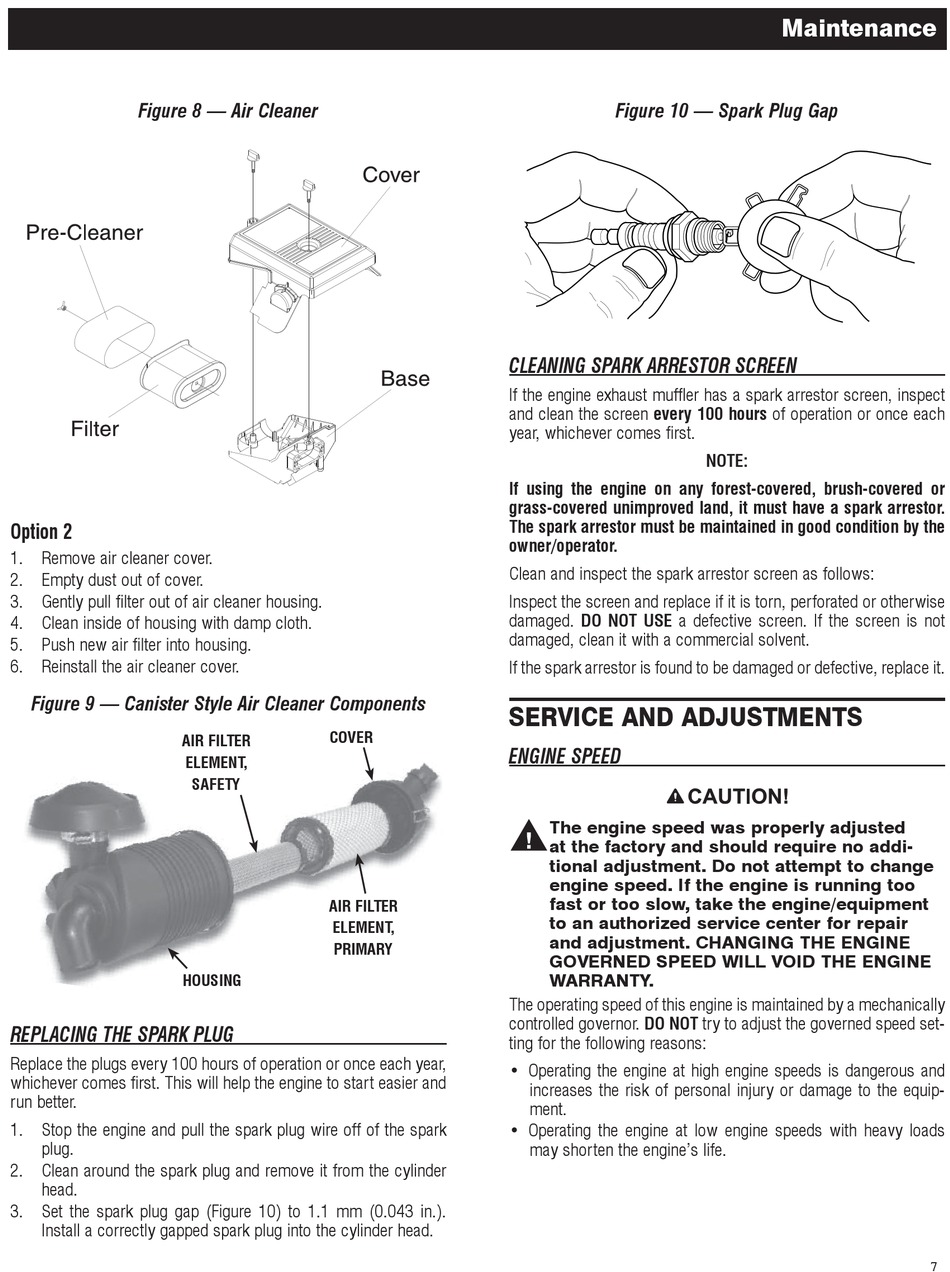 Maintenance

Figure 8 — Air Cleaner

Cover

Pre-Cleaner

Base

Filter

Option 2

1. Remove air cleaner cover.
2. Empty dust out of cover.
3. Gently pull filter out of air cleaner housing.
4. Clean inside of housing with damp cloth.
5. Push new air filter into housing.
6. Reinstall the air cleaner cover.

Figure 9 — Canister Style Air Cleaner Components

AIR FILTER ELEMENT, SAFETY

COVER

AIR FILTER ELEMENT, PRIMARY

HOUSING

REPLACING THE SPARK PLUG

Replace the plugs every 100 hours of operation or once each year, whichever comes first. This will help the engine to start easier and run better.

1. Stop the engine and pull the spark plug wire off of the spark plug.
2. Clean around the spark plug and remove it from the cylinder head.
3. Set the spark plug gap (Figure 10) to 1.1 mm (0.043 in.). Install a correctly gapped spark plug into the cylinder head.

Figure 10 — Spark Plug Gap

CLEANING SPARK ARRESTOR SCREEN

If the engine exhaust muffler has a spark arrestor screen, inspect and clean the screen every 100 hours of operation or once each year, whichever comes first.

NOTE:

If using the engine on any forest-covered, brush-covered or grass-covered unimproved land, it must have a spark arrestor. The spark arrestor must be maintained in good condition by the owner/operator.

Clean and inspect the spark arrestor screen as follows:

Inspect the screen and replace if it is torn, perforated or otherwise damaged. DO NOT USE a defective screen. If the screen is not damaged, clean it with a commercial solvent.

If the spark arrestor is found to be damaged or defective, replace it.

SERVICE AND ADJUSTMENTS

ENGINE SPEED

CAUTION!

The engine speed was properly adjusted at the factory and should require no additional adjustment. Do not attempt to change engine speed. If the engine is running too fast or too slow, take the engine/equipment to an authorized service center for repair and adjustment. CHANGING THE ENGINE GOVERNED SPEED WILL VOID THE ENGINE WARRANTY.

The operating speed of this engine is maintained by a mechanically controlled governor. DO NOT try to adjust the governed speed setting for the following reasons:

• Operating the engine at high engine speeds is dangerous and increases the risk of personal injury or damage to the equipment.
• Operating the engine at low engine speeds with heavy loads may shorten the engine's life.

7