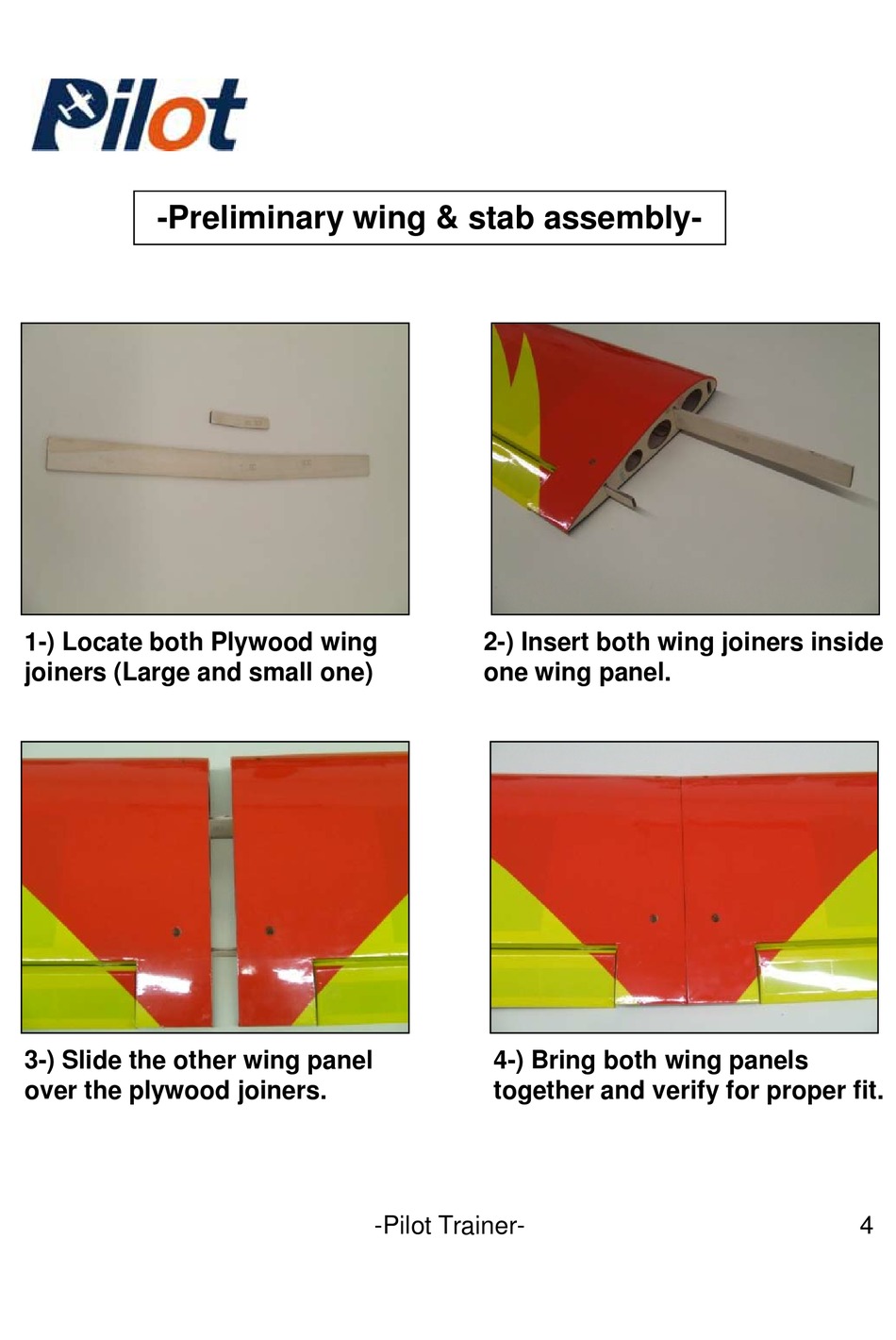 Pilot

-Preliminary wing & stab assembly-

1-) Locate both Plywood wing joiners (Large and small one)

2-) Insert both wing joiners inside one wing panel.

3-) Slide the other wing panel over the plywood joiners.

4-) Bring both wing panels together and verify for proper fit.

-Pilot Trainer-

4