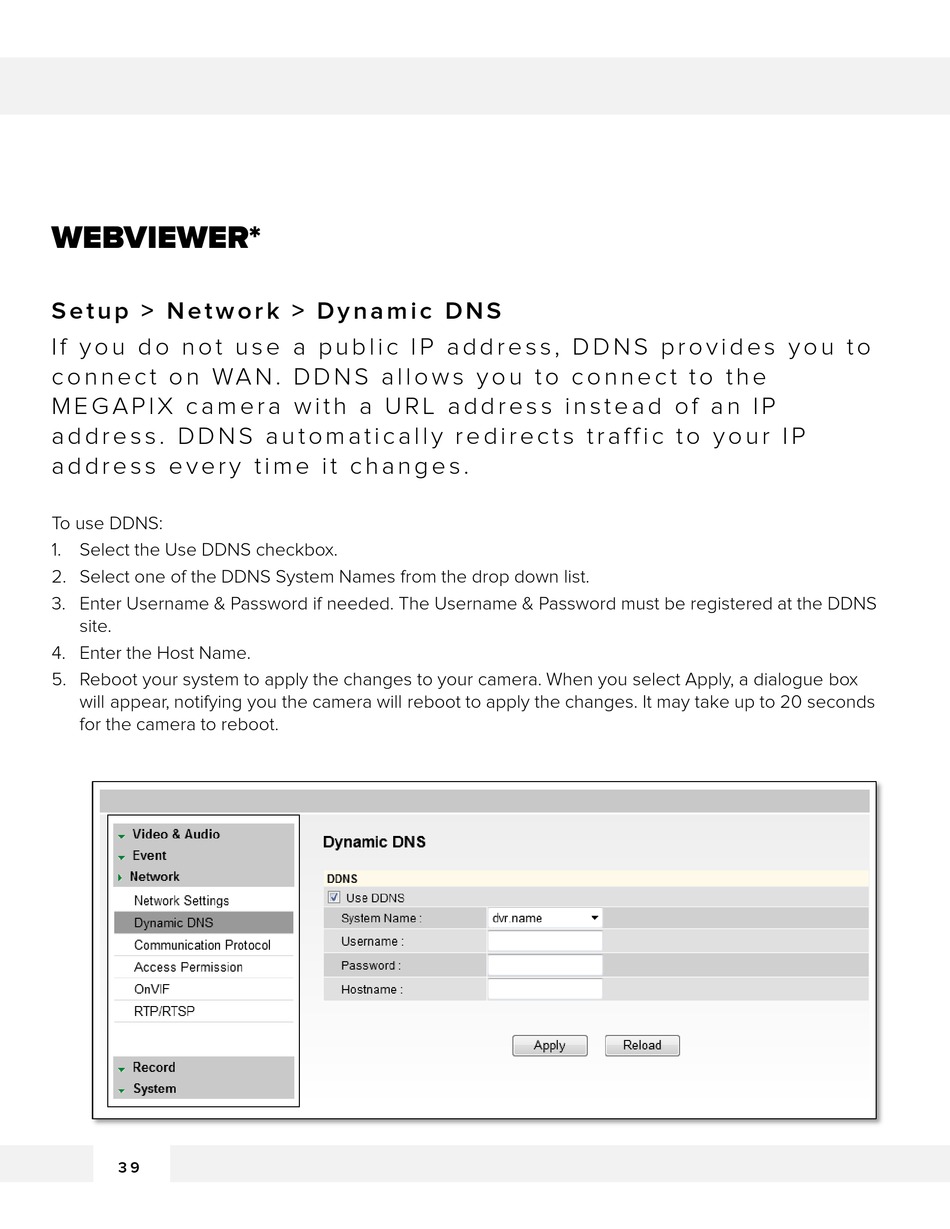 WEBVIEWER*

Setup > Network > Dynamic DNS

If you do not use a public IP address, DDNS provides you to connect on WAN. DDNS allows you to connect to the MEGAPIX camera with a URL address instead of an IP address. DDNS automatically redirects traffic to your IP address every time it changes.

To use DDNS:
1. Select the Use DDNS checkbox.
2. Select one of the DDNS System Names from the drop down list.
3. Enter Username & Password if needed. The Username & Password must be registered at the DDNS site.
4. Enter the Host Name.
5. Reboot your system to apply the changes to your camera. When you select Apply, a dialogue box will appear, notifying you the camera will reboot to apply the changes. It may take up to 20 seconds for the camera to reboot.

Video & Audio
Event
Network
Network Settings
Dynamic DNS
Communication Protocol
Access Permission
OnVIF
RTP/RTSP
Record
System

Dynamic DNS
DDNS
Use DDNS
System Name : dvr.name
Username :
Password :
Hostname :
Apply Reload

39