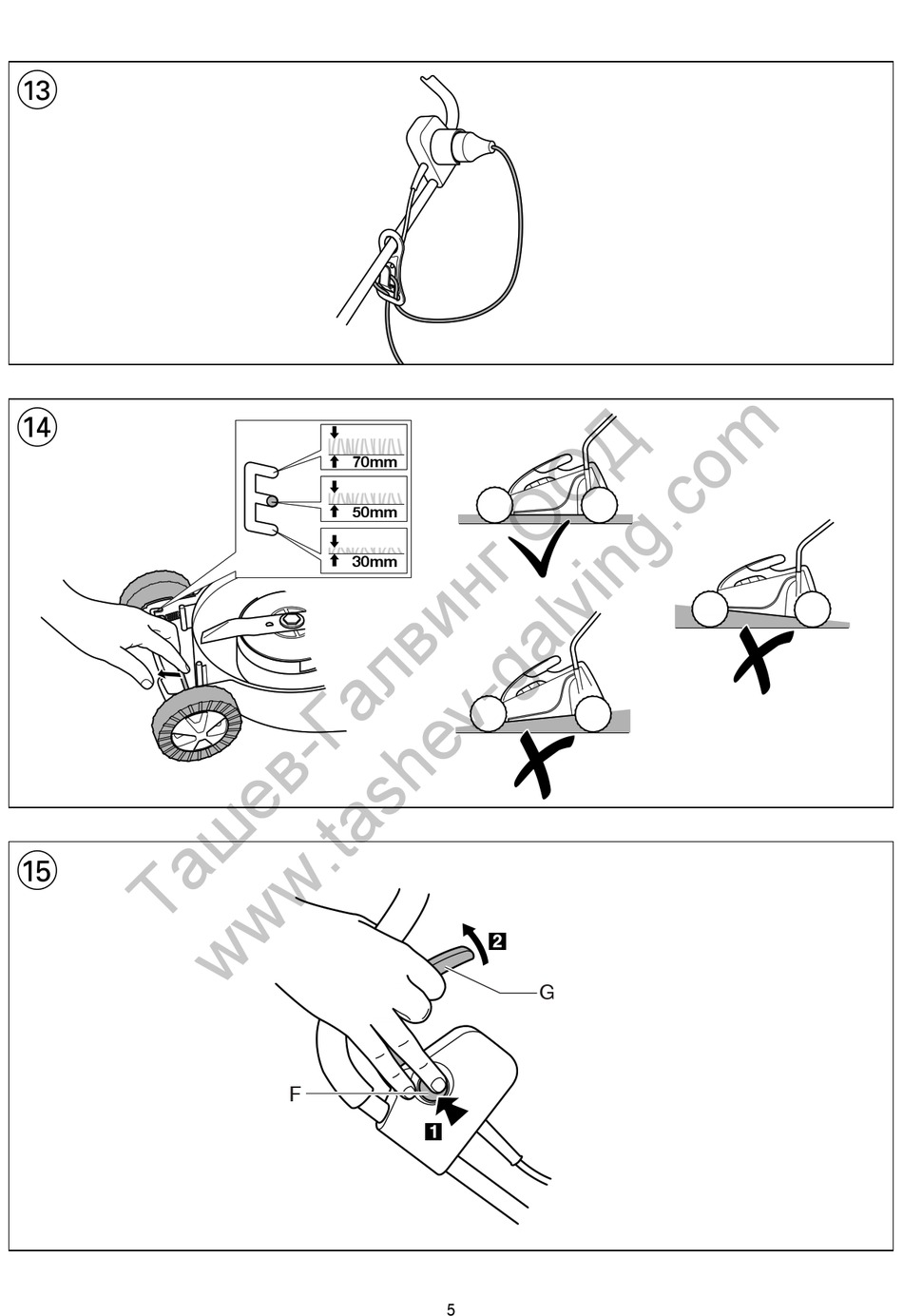 13

14

70mm

50mm

30mm

Ташев-Галвинг ООД
www.tashev-galving.com

15

2

G

F

1

5