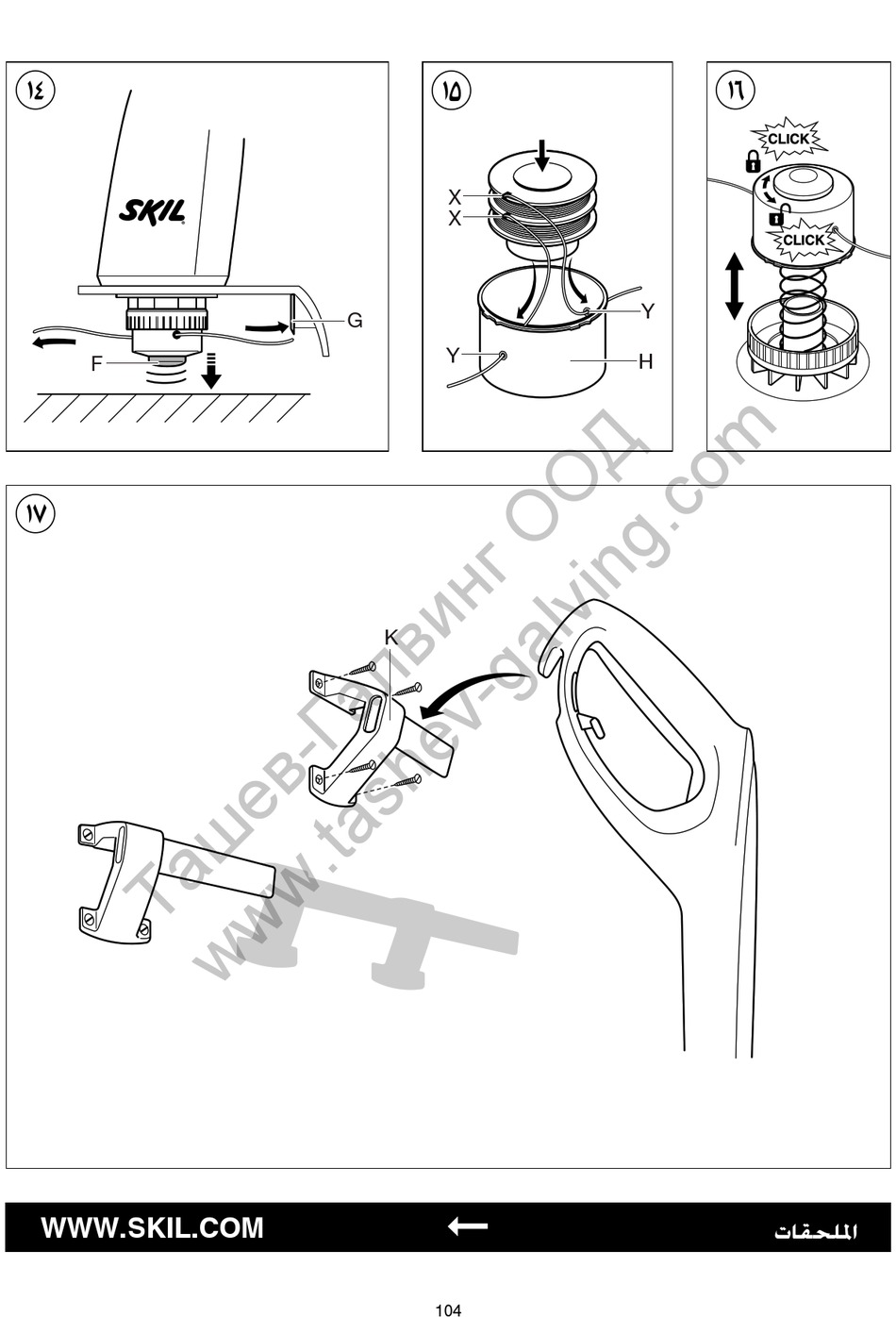 ١٤

SKIL

G

F

١٥

X

X

Y

Y

H

١٦

CLICK

CLICK

١٧

K

Ташев-Галвинг ООД
www.tashev-galving.com

WWW.SKIL.COM

الملحقات

104