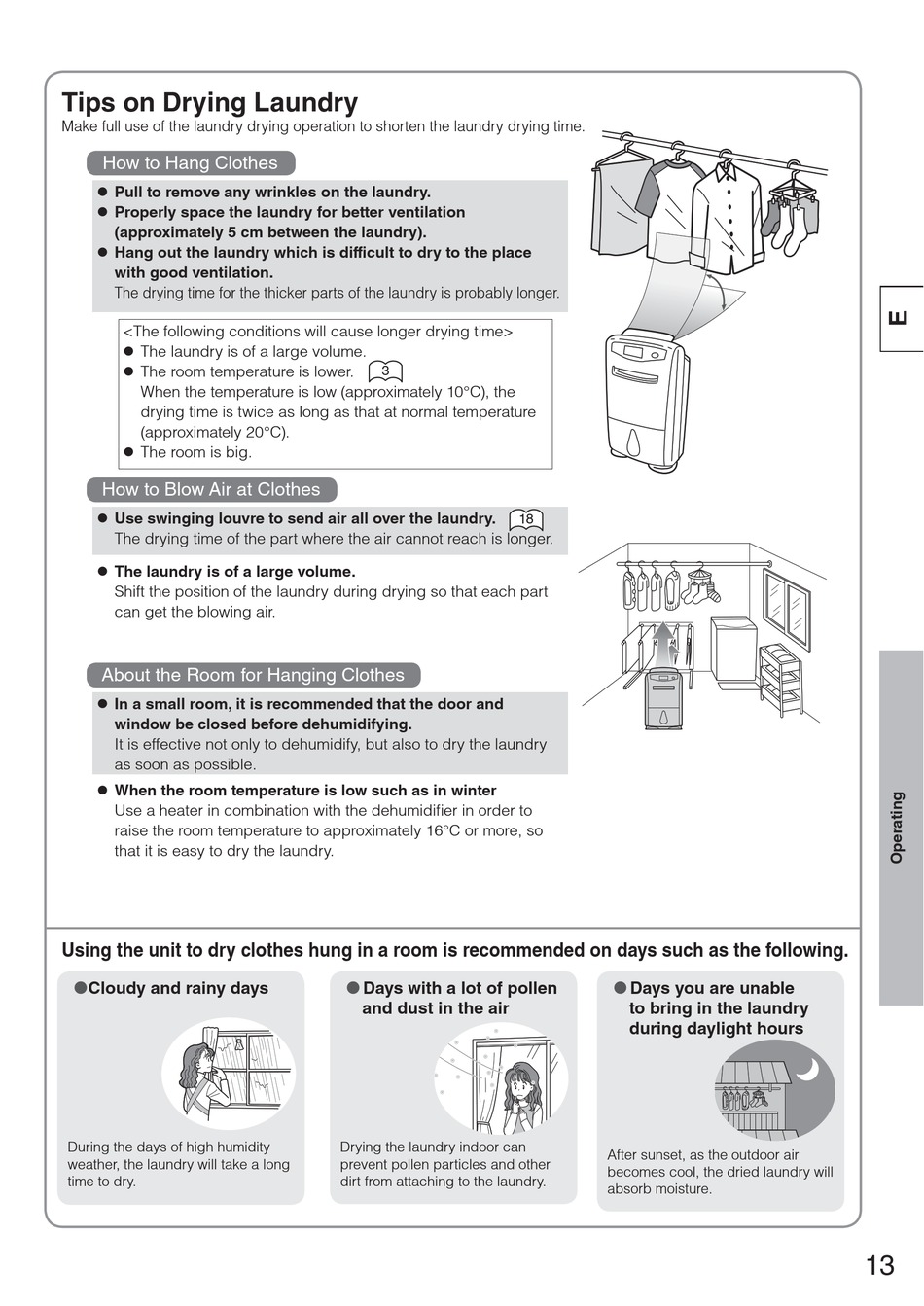 Tips on Drying Laundry
Make full use of the laundry drying operation to shorten the laundry drying time.

How to Hang Clothes

● Pull to remove any wrinkles on the laundry.
● Properly space the laundry for better ventilation (approximately 5 cm between the laundry).
● Hang out the laundry which is difficult to dry to the place with good ventilation.
The drying time for the thicker parts of the laundry is probably longer.

<The following conditions will cause longer drying time>
● The laundry is of a large volume.
● The room temperature is lower. 3
When the temperature is low (approximately 10°C), the drying time is twice as long as that at normal temperature (approximately 20°C).
● The room is big.

How to Blow Air at Clothes

● Use swinging louvre to send air all over the laundry. 18
The drying time of the part where the air cannot reach is longer.

● The laundry is of a large volume.
Shift the position of the laundry during drying so that each part can get the blowing air.

About the Room for Hanging Clothes

● In a small room, it is recommended that the door and window be closed before dehumidifying.
It is effective not only to dehumidify, but also to dry the laundry as soon as possible.

● When the room temperature is low such as in winter
Use a heater in combination with the dehumidifier in order to raise the room temperature to approximately 16°C or more, so that it is easy to dry the laundry.

E

Operating

Using the unit to dry clothes hung in a room is recommended on days such as the following.

●Cloudy and rainy days

During the days of high humidity weather, the laundry will take a long time to dry.

●Days with a lot of pollen and dust in the air

Drying the laundry indoor can prevent pollen particles and other dirt from attaching to the laundry.

●Days you are unable to bring in the laundry during daylight hours

After sunset, as the outdoor air becomes cool, the dried laundry will absorb moisture.

13