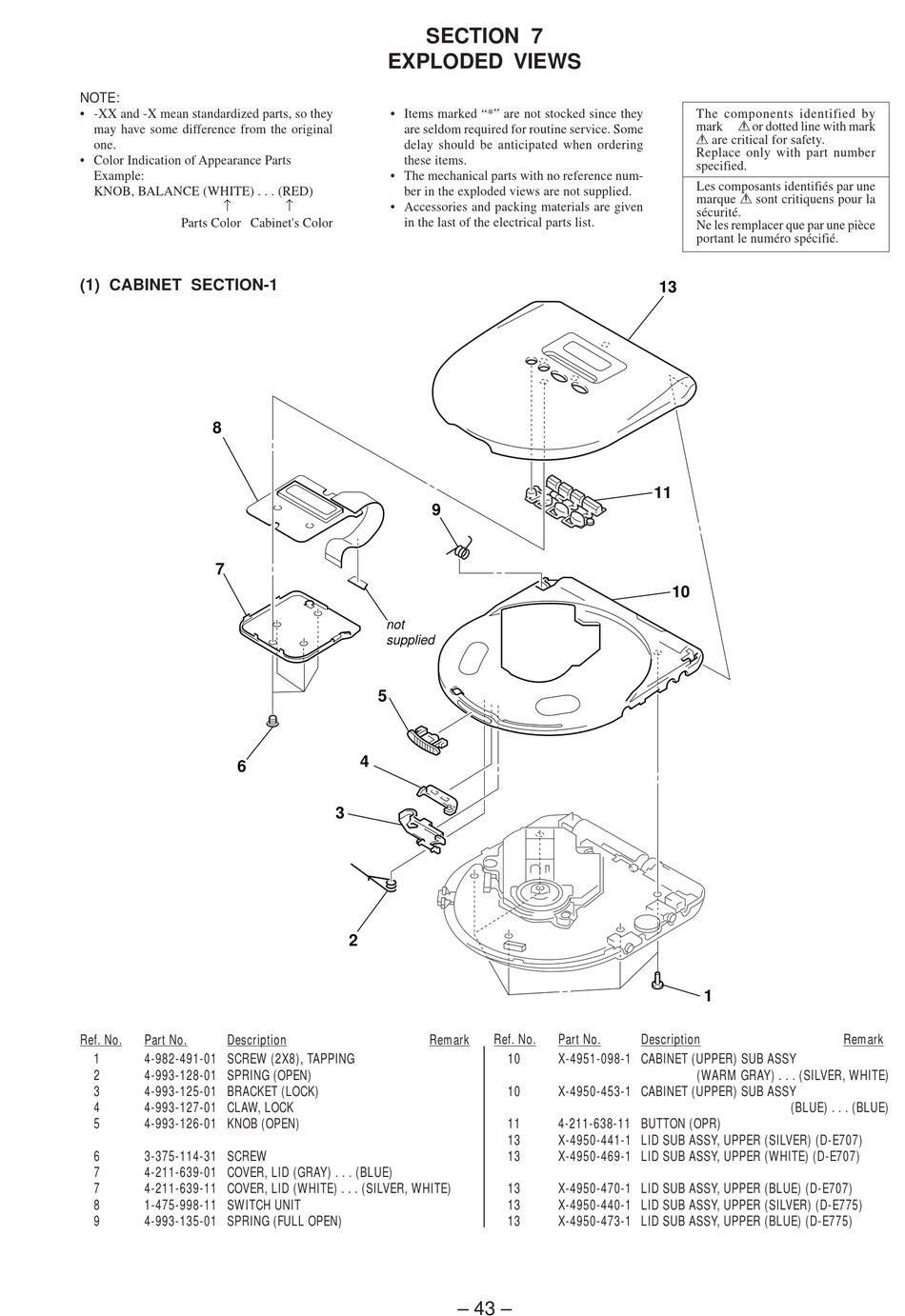 SECTION 7
EXPLODED VIEWS

NOTE:
• -XX and -X mean standardized parts, so they may have some difference from the original one.
• Color Indication of Appearance Parts
Example:
KNOB, BALANCE (WHITE) . . . (RED)
↑ ↑
Parts Color Cabinet's Color

• Items marked "*" are not stocked since they are seldom required for routine service. Some delay should be anticipated when ordering these items.
• The mechanical parts with no reference number in the exploded views are not supplied.
• Accessories and packing materials are given in the last of the electrical parts list.

The components identified by mark ⚠ or dotted line with mark ⚠ are critical for safety.
Replace only with part number specified.

Les composants identifiés par une marque ⚠ sont critiquens pour la sécurité.
Ne les remplacer que par une pièce portant le numéro spécifié.

(1) CABINET SECTION-1

13
8
11
9
7
10
not supplied
5
6
4
3
2
1

| Ref. No. | Part No. | Description | Remark |
|---|---|---|---|
| 1 | 4-982-491-01 | SCREW (2X8), TAPPING | |
| 2 | 4-993-128-01 | SPRING (OPEN) | |
| 3 | 4-993-125-01 | BRACKET (LOCK) | |
| 4 | 4-993-127-01 | CLAW, LOCK | |
| 5 | 4-993-126-01 | KNOB (OPEN) | |
| 6 | 3-375-114-31 | SCREW | |
| 7 | 4-211-639-01 | COVER, LID (GRAY) . . . (BLUE) | |
| 7 | 4-211-639-11 | COVER, LID (WHITE) . . . (SILVER, WHITE) | |
| 8 | 1-475-998-11 | SWITCH UNIT | |
| 9 | 4-993-135-01 | SPRING (FULL OPEN) | |

| Ref. No. | Part No. | Description | Remark |
|---|---|---|---|
| 10 | X-4951-098-1 | CABINET (UPPER) SUB ASSY (WARM GRAY) . . . (SILVER, WHITE) | |
| 10 | X-4950-453-1 | CABINET (UPPER) SUB ASSY (BLUE) . . . (BLUE) | |
| 11 | 4-211-638-11 | BUTTON (OPR) | |
| 13 | X-4950-441-1 | LID SUB ASSY, UPPER (SILVER) (D-E707) | |
| 13 | X-4950-469-1 | LID SUB ASSY, UPPER (WHITE) (D-E707) | |
| 13 | X-4950-470-1 | LID SUB ASSY, UPPER (BLUE) (D-E707) | |
| 13 | X-4950-440-1 | LID SUB ASSY, UPPER (SILVER) (D-E775) | |
| 13 | X-4950-473-1 | LID SUB ASSY, UPPER (BLUE) (D-E775) | |

– 43 –