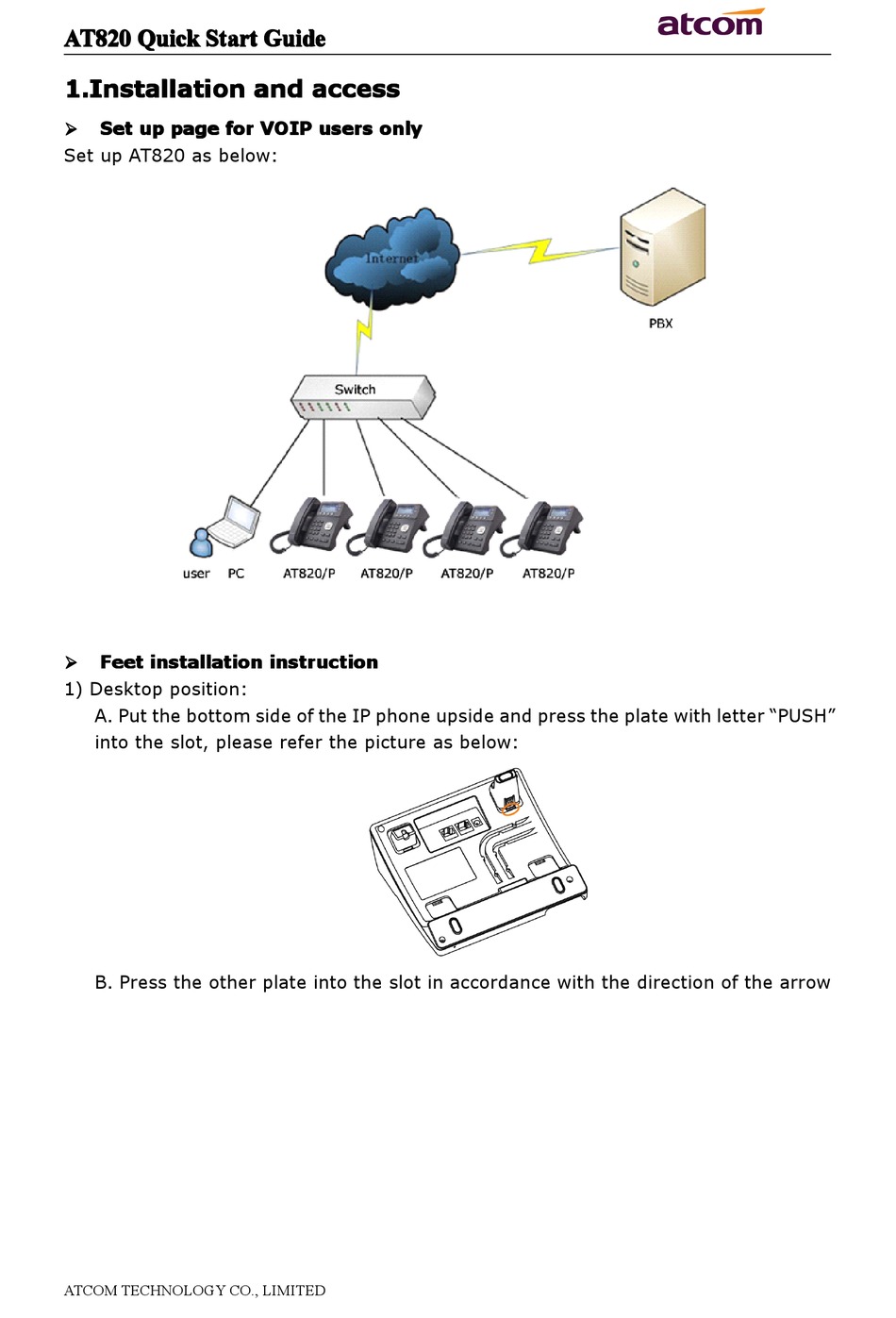 AT820 Quick Start Guide

atcom

1.Installation and access

➢ Set up page for VOIP users only

Set up AT820 as below:

Internet

PBX

Switch

user PC AT820/P AT820/P AT820/P AT820/P

➢ Feet installation instruction

1) Desktop position:

A. Put the bottom side of the IP phone upside and press the plate with letter “PUSH” into the slot, please refer the picture as below:

B. Press the other plate into the slot in accordance with the direction of the arrow

ATCOM TECHNOLOGY CO., LIMITED