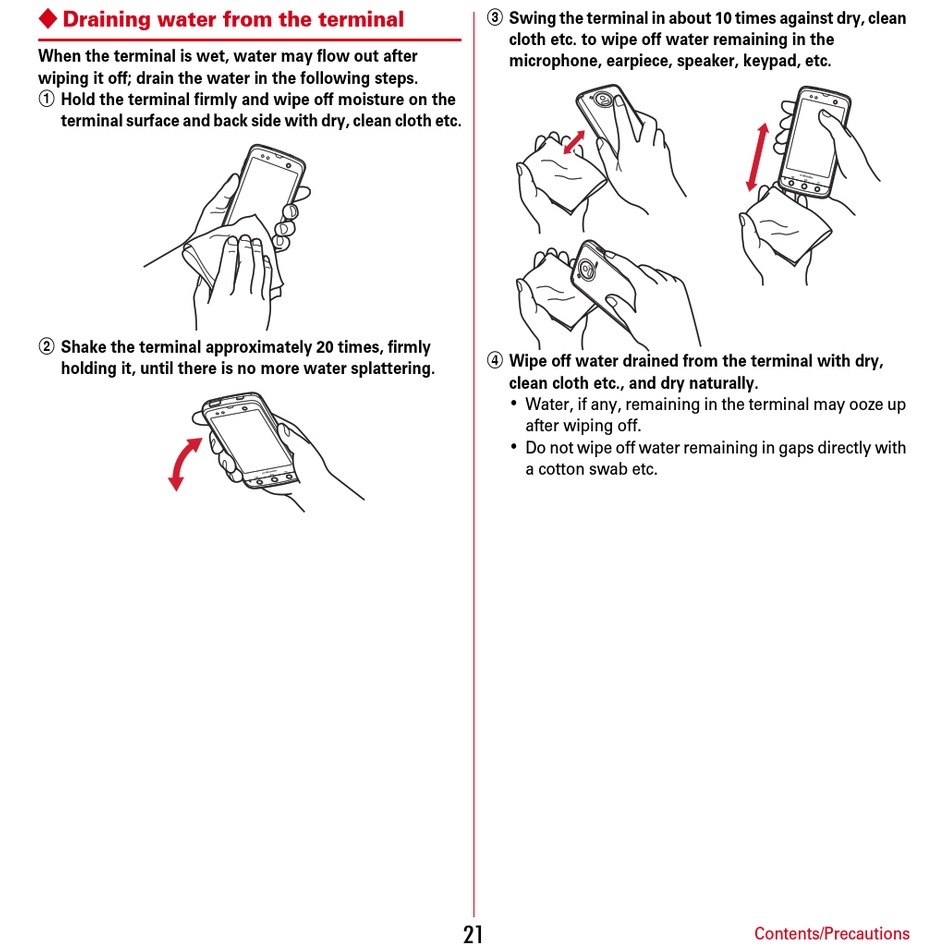 ◆ Draining water from the terminal

When the terminal is wet, water may flow out after wiping it off; drain the water in the following steps.

① Hold the terminal firmly and wipe off moisture on the terminal surface and back side with dry, clean cloth etc.

② Shake the terminal approximately 20 times, firmly holding it, until there is no more water splattering.

③ Swing the terminal in about 10 times against dry, clean cloth etc. to wipe off water remaining in the microphone, earpiece, speaker, keypad, etc.

④ Wipe off water drained from the terminal with dry, clean cloth etc., and dry naturally.

• Water, if any, remaining in the terminal may ooze up after wiping off.

• Do not wipe off water remaining in gaps directly with a cotton swab etc.

21

Contents/Precautions