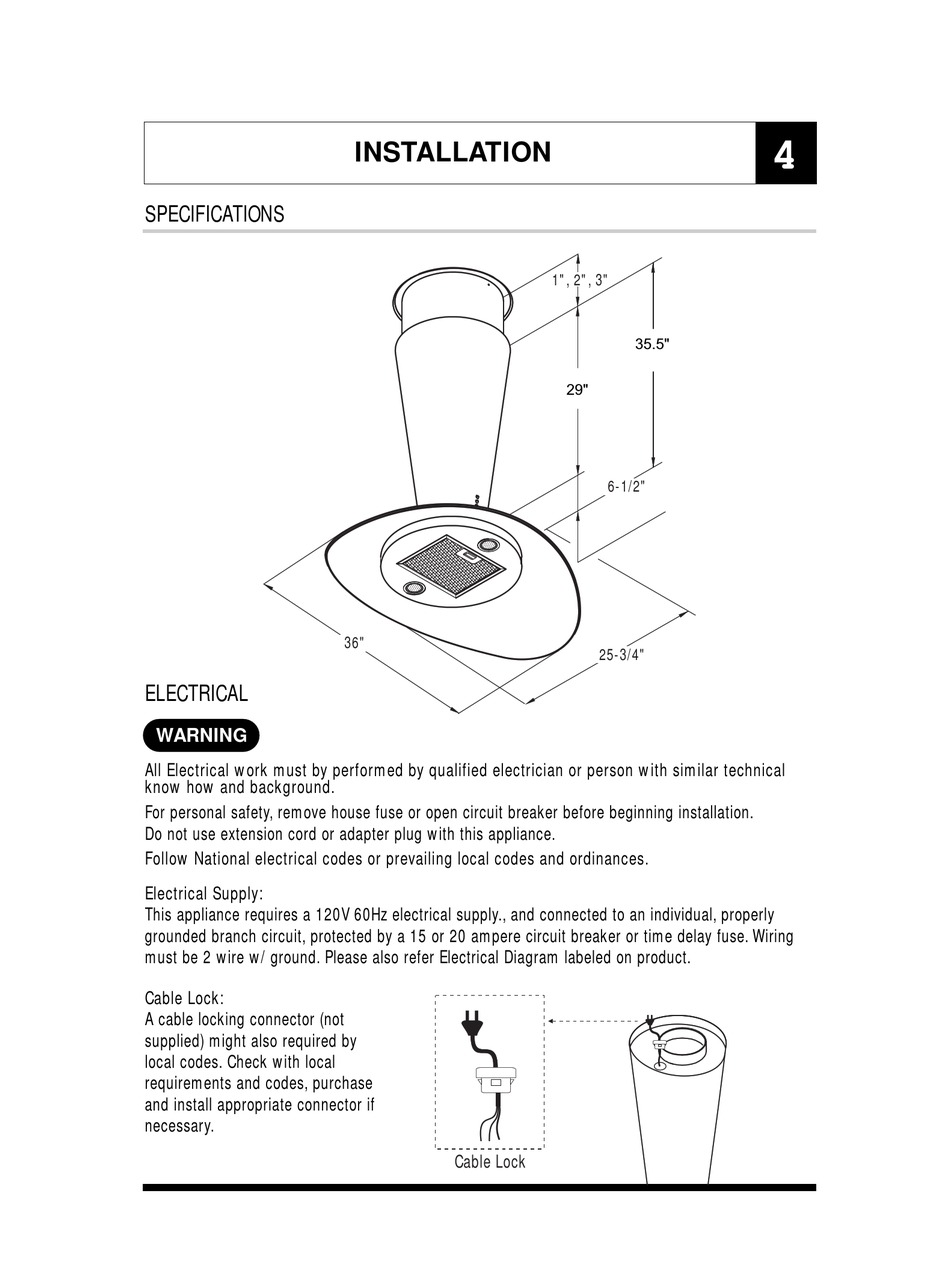 INSTALLATION

4

SPECIFICATIONS

1", 2", 3"

35.5"

29"

6-1/2"

36"

25-3/4"

ELECTRICAL

WARNING

All Electrical work must by performed by qualified electrician or person with similar technical know how and background.

For personal safety, remove house fuse or open circuit breaker before beginning installation.

Do not use extension cord or adapter plug with this appliance.

Follow National electrical codes or prevailing local codes and ordinances.

Electrical Supply:
This appliance requires a 120V 60Hz electrical supply., and connected to an individual, properly grounded branch circuit, protected by a 15 or 20 ampere circuit breaker or time delay fuse. Wiring must be 2 wire w/ ground. Please also refer Electrical Diagram labeled on product.

Cable Lock:
A cable locking connector (not supplied) might also required by local codes. Check with local requirements and codes, purchase and install appropriate connector if necessary.

Cable Lock