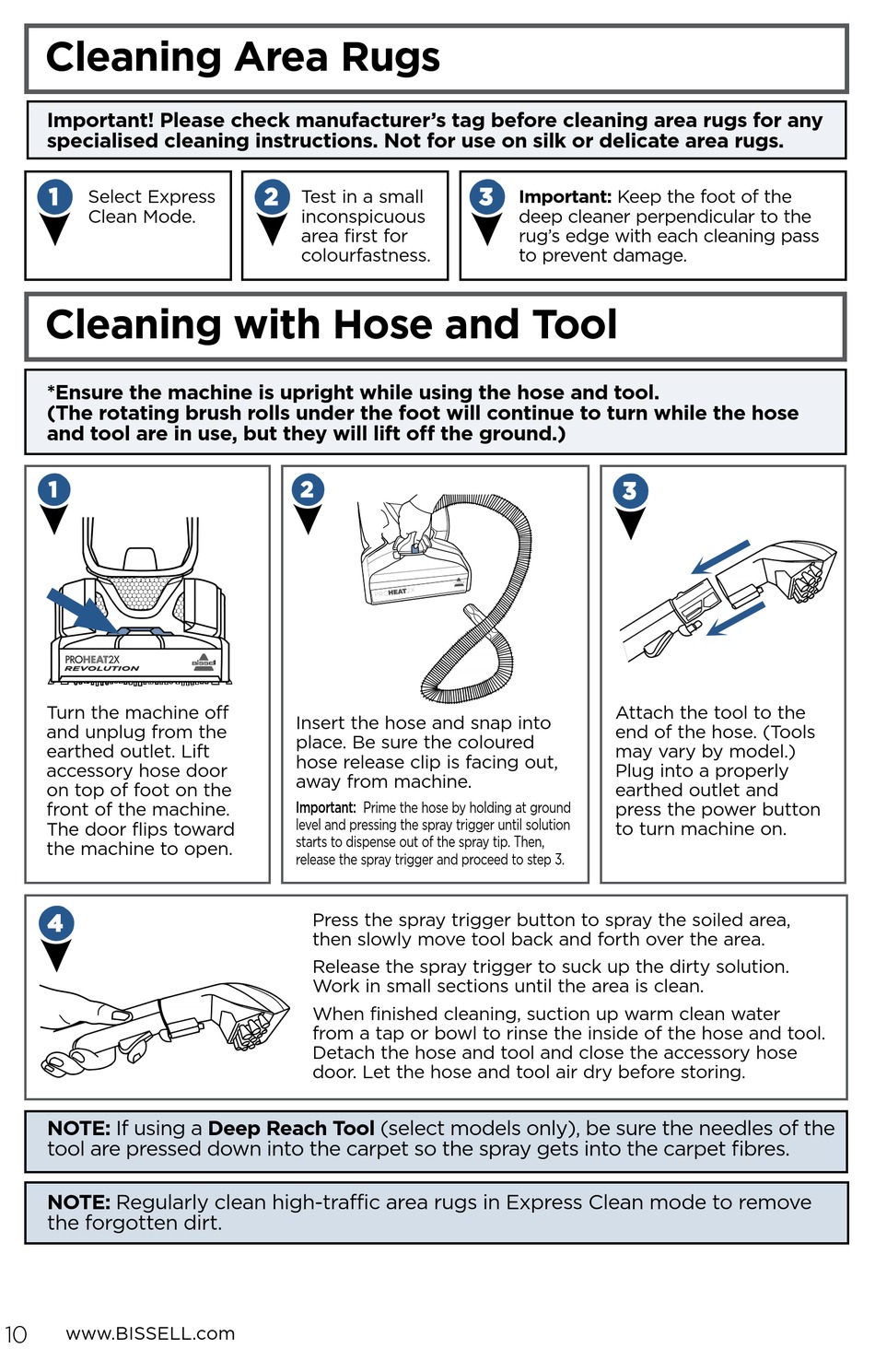 Cleaning Area Rugs

Important! Please check manufacturer's tag before cleaning area rugs for any specialised cleaning instructions. Not for use on silk or delicate area rugs.

1 Select Express Clean Mode.

2 Test in a small inconspicuous area first for colourfastness.

3 Important: Keep the foot of the deep cleaner perpendicular to the rug's edge with each cleaning pass to prevent damage.

Cleaning with Hose and Tool

*Ensure the machine is upright while using the hose and tool. (The rotating brush rolls under the foot will continue to turn while the hose and tool are in use, but they will lift off the ground.)

1

PROHEAT2X REVOLUTION

bissell

Turn the machine off and unplug from the earthed outlet. Lift accessory hose door on top of foot on the front of the machine. The door flips toward the machine to open.

2

HEAT

Insert the hose and snap into place. Be sure the coloured hose release clip is facing out, away from machine.

Important: Prime the hose by holding at ground level and pressing the spray trigger until solution starts to dispense out of the spray tip. Then, release the spray trigger and proceed to step 3.

3

Attach the tool to the end of the hose. (Tools may vary by model.) Plug into a properly earthed outlet and press the power button to turn machine on.

4

Press the spray trigger button to spray the soiled area, then slowly move tool back and forth over the area.

Release the spray trigger to suck up the dirty solution. Work in small sections until the area is clean.

When finished cleaning, suction up warm clean water from a tap or bowl to rinse the inside of the hose and tool. Detach the hose and tool and close the accessory hose door. Let the hose and tool air dry before storing.

NOTE: If using a Deep Reach Tool (select models only), be sure the needles of the tool are pressed down into the carpet so the spray gets into the carpet fibres.

NOTE: Regularly clean high-traffic area rugs in Express Clean mode to remove the forgotten dirt.

10 www.BISSELL.com