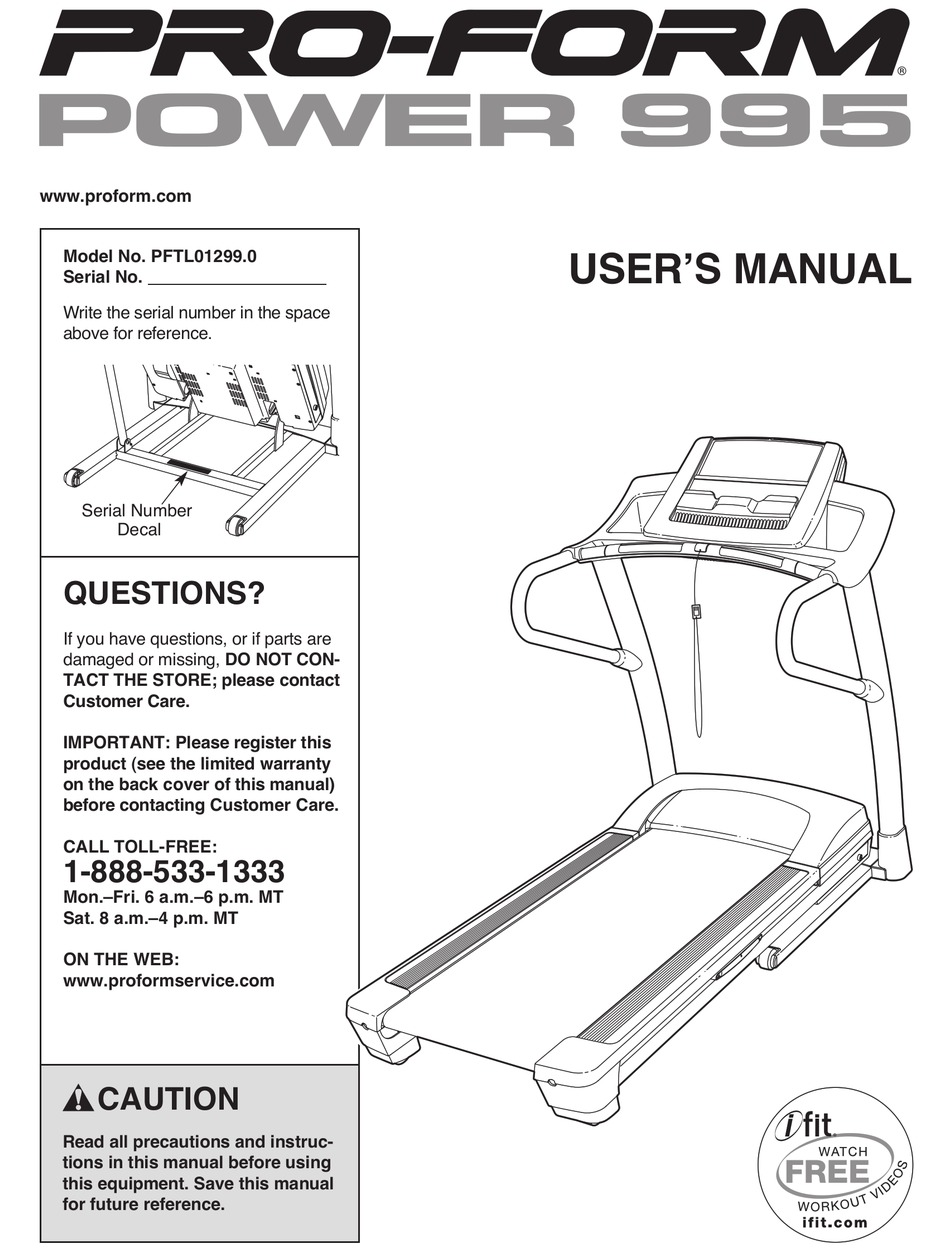 PRO-FORM®
POWER 995

www.proform.com

Model No. PFTL01299.0
Serial No. ___________________

Write the serial number in the space above for reference.

Serial Number Decal

USER'S MANUAL

QUESTIONS?

If you have questions, or if parts are damaged or missing, DO NOT CONTACT THE STORE; please contact Customer Care.

IMPORTANT: Please register this product (see the limited warranty on the back cover of this manual) before contacting Customer Care.

CALL TOLL-FREE:
1-888-533-1333
Mon.–Fri. 6 a.m.–6 p.m. MT
Sat. 8 a.m.–4 p.m. MT

ON THE WEB:
www.proformservice.com

CAUTION

Read all precautions and instructions in this manual before using this equipment. Save this manual for future reference.

ifit
WATCH
FREE
WORKOUT VIDEOS
ifit.com