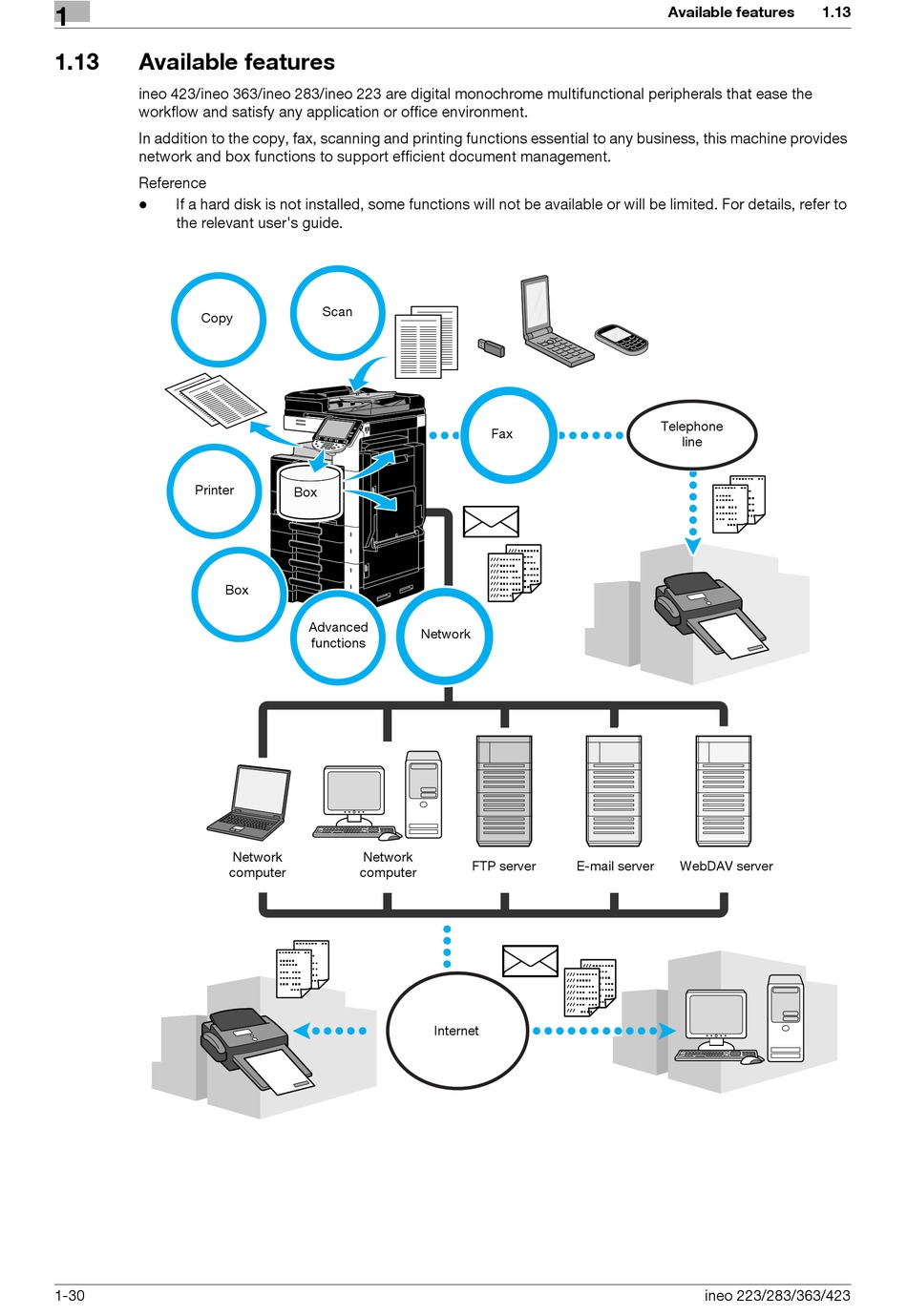 1

Available features 1.13

1.13 Available features

ineo 423/ineo 363/ineo 283/ineo 223 are digital monochrome multifunctional peripherals that ease the workflow and satisfy any application or office environment.

In addition to the copy, fax, scanning and printing functions essential to any business, this machine provides network and box functions to support efficient document management.

Reference

● If a hard disk is not installed, some functions will not be available or will be limited. For details, refer to the relevant user's guide.

Copy

Scan

Fax

Telephone line

Printer

Box

Box

Advanced functions

Network

Network computer

Network computer

FTP server

E-mail server

WebDAV server

Internet

1-30

ineo 223/283/363/423