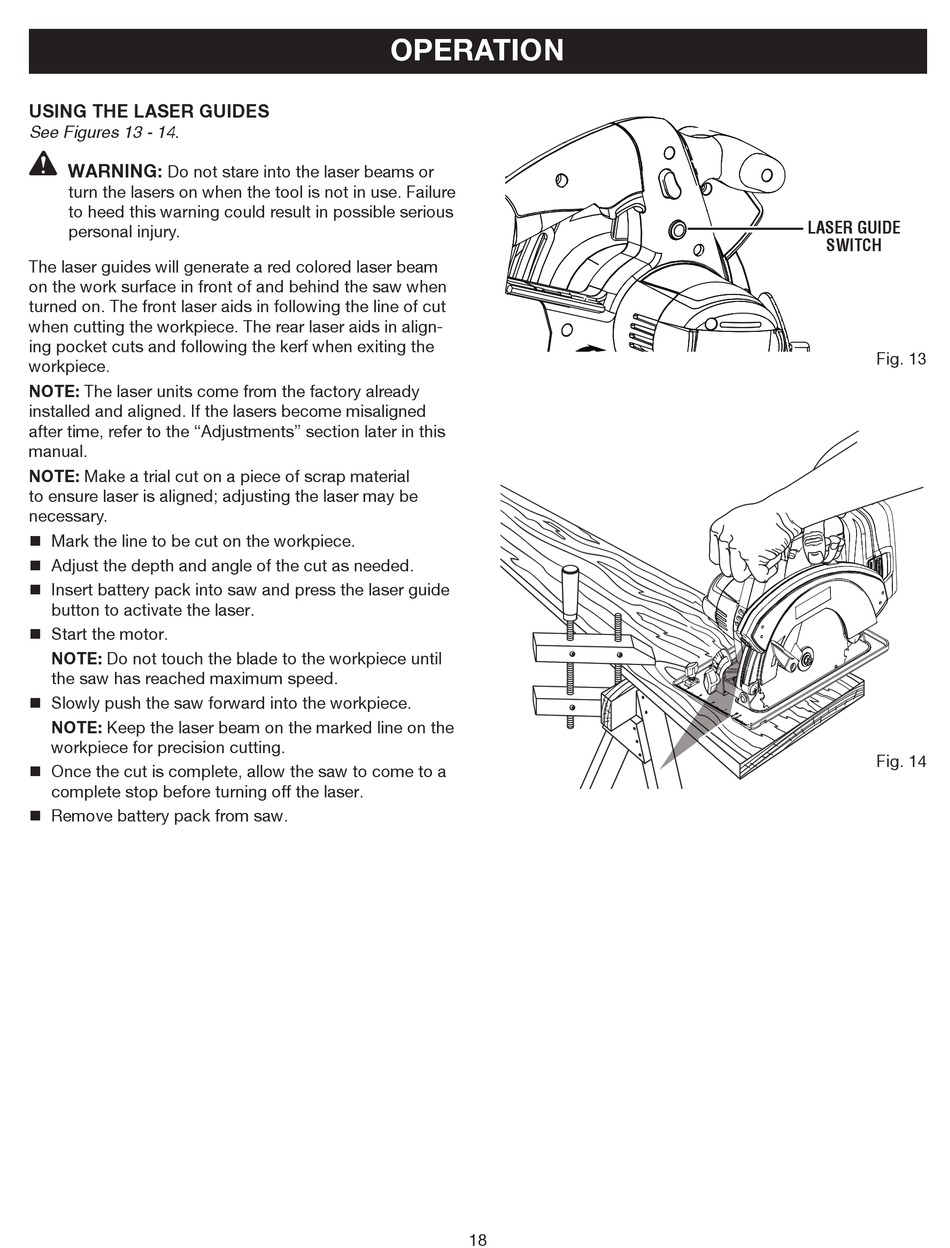 OPERATION

USING THE LASER GUIDES
See Figures 13 - 14.

WARNING: Do not stare into the laser beams or turn the lasers on when the tool is not in use. Failure to heed this warning could result in possible serious personal injury.

The laser guides will generate a red colored laser beam on the work surface in front of and behind the saw when turned on. The front laser aids in following the line of cut when cutting the workpiece. The rear laser aids in aligning pocket cuts and following the kerf when exiting the workpiece.

NOTE: The laser units come from the factory already installed and aligned. If the lasers become misaligned after time, refer to the “Adjustments” section later in this manual.

NOTE: Make a trial cut on a piece of scrap material to ensure laser is aligned; adjusting the laser may be necessary.

■ Mark the line to be cut on the workpiece.
■ Adjust the depth and angle of the cut as needed.
■ Insert battery pack into saw and press the laser guide button to activate the laser.
■ Start the motor.
NOTE: Do not touch the blade to the workpiece until the saw has reached maximum speed.
■ Slowly push the saw forward into the workpiece.
NOTE: Keep the laser beam on the marked line on the workpiece for precision cutting.
■ Once the cut is complete, allow the saw to come to a complete stop before turning off the laser.
■ Remove battery pack from saw.

LASER GUIDE SWITCH

Fig. 13

Fig. 14

18