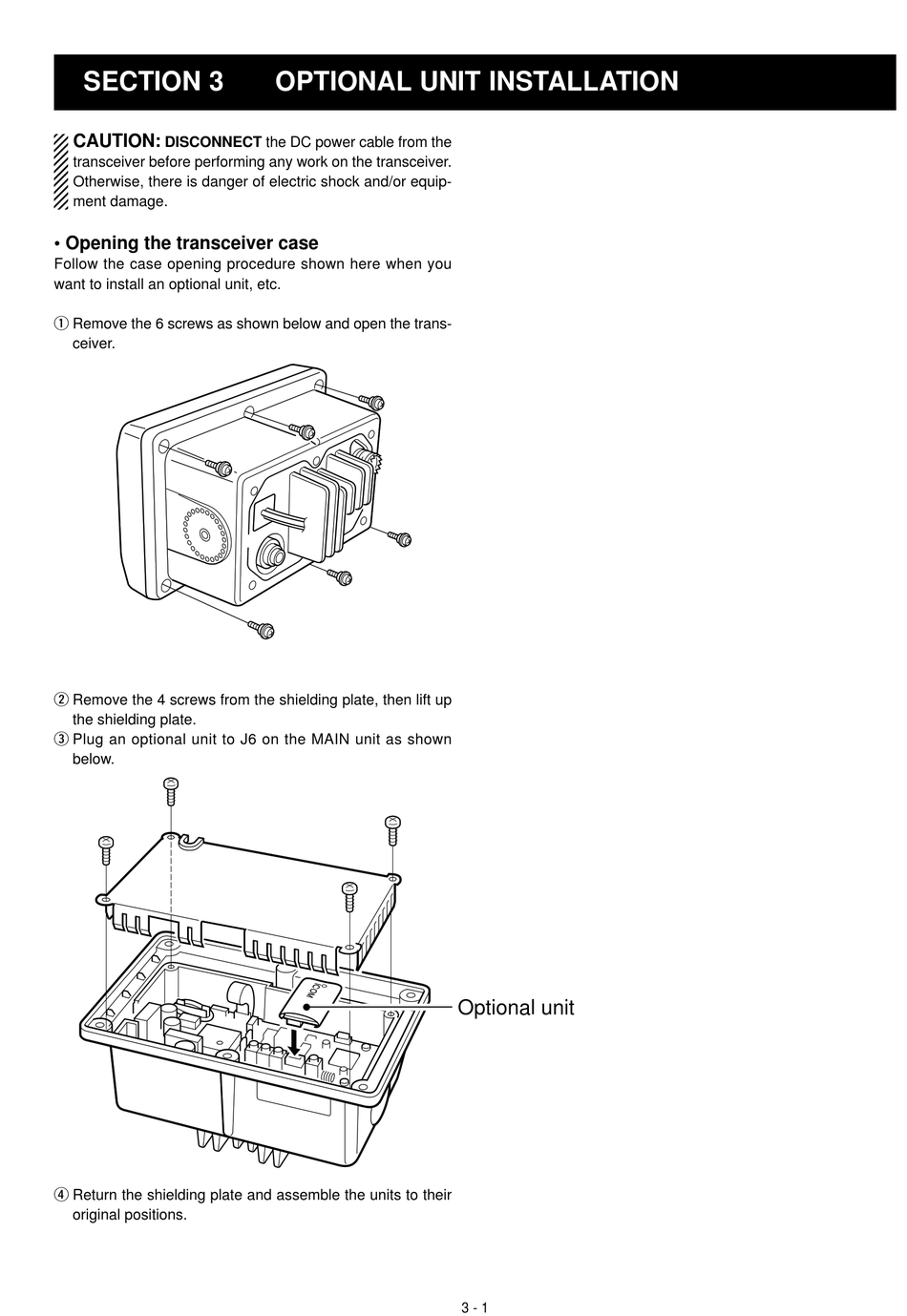 SECTION 3 OPTIONAL UNIT INSTALLATION

CAUTION: DISCONNECT the DC power cable from the transceiver before performing any work on the transceiver. Otherwise, there is danger of electric shock and/or equipment damage.

• Opening the transceiver case
Follow the case opening procedure shown here when you want to install an optional unit, etc.

① Remove the 6 screws as shown below and open the transceiver.

② Remove the 4 screws from the shielding plate, then lift up the shielding plate.
③ Plug an optional unit to J6 on the MAIN unit as shown below.

ICOM

Optional unit

④ Return the shielding plate and assemble the units to their original positions.

3 - 1