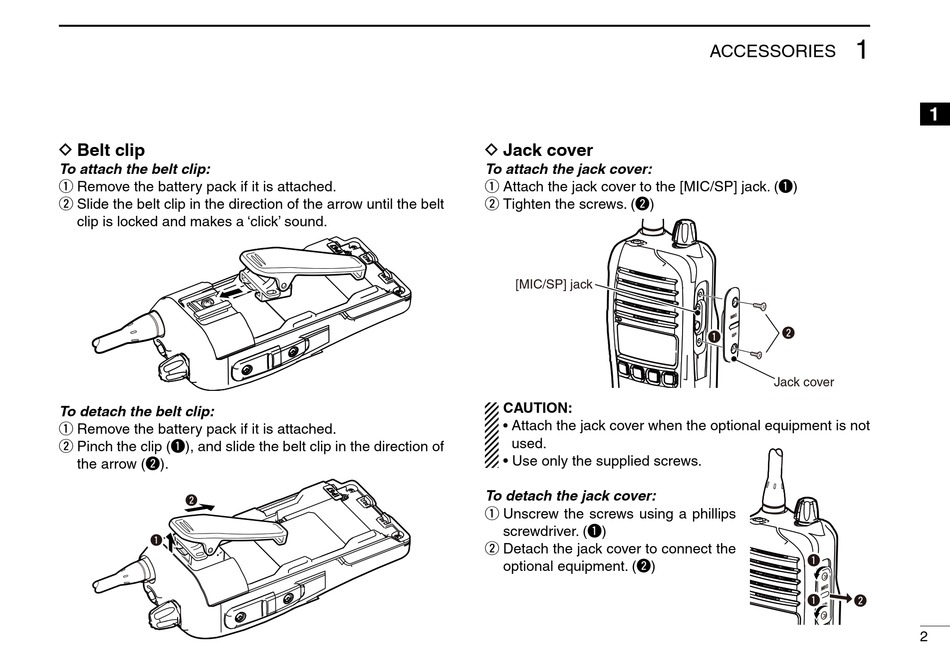 ACCESSORIES 1

1

◇ Belt clip
To attach the belt clip:
① Remove the battery pack if it is attached.
② Slide the belt clip in the direction of the arrow until the belt clip is locked and makes a 'click' sound.

To detach the belt clip:
① Remove the battery pack if it is attached.
② Pinch the clip (❶), and slide the belt clip in the direction of the arrow (❷).

❷
❶

◇ Jack cover
To attach the jack cover:
① Attach the jack cover to the [MIC/SP] jack. (❶)
② Tighten the screws. (❷)

[MIC/SP] jack
❶
❷
Jack cover

CAUTION:
• Attach the jack cover when the optional equipment is not used.
• Use only the supplied screws.

To detach the jack cover:
① Unscrew the screws using a phillips screwdriver. (❶)
② Detach the jack cover to connect the optional equipment. (❷)

❶
❶
❷

2