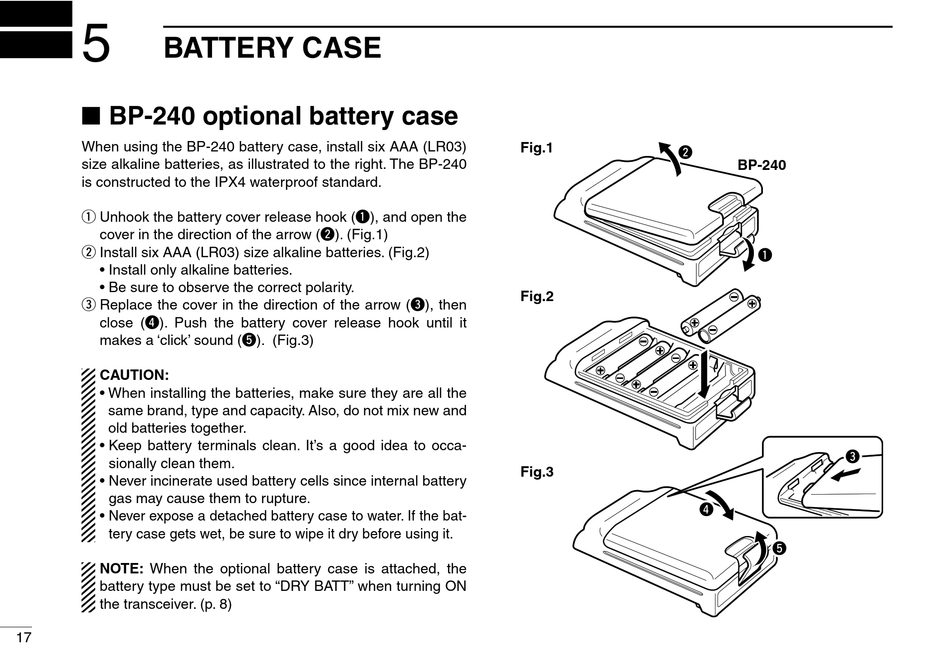 5 BATTERY CASE

■ BP-240 optional battery case

When using the BP-240 battery case, install six AAA (LR03) size alkaline batteries, as illustrated to the right. The BP-240 is constructed to the IPX4 waterproof standard.

① Unhook the battery cover release hook (❶), and open the cover in the direction of the arrow (❷). (Fig.1)
② Install six AAA (LR03) size alkaline batteries. (Fig.2)
• Install only alkaline batteries.
• Be sure to observe the correct polarity.
③ Replace the cover in the direction of the arrow (❸), then close (❹). Push the battery cover release hook until it makes a 'click' sound (❺). (Fig.3)

CAUTION:
• When installing the batteries, make sure they are all the same brand, type and capacity. Also, do not mix new and old batteries together.
• Keep battery terminals clean. It's a good idea to occasionally clean them.
• Never incinerate used battery cells since internal battery gas may cause them to rupture.
• Never expose a detached battery case to water. If the battery case gets wet, be sure to wipe it dry before using it.

NOTE: When the optional battery case is attached, the battery type must be set to "DRY BATT" when turning ON the transceiver. (p. 8)

Fig.1
❷
BP-240
❶
Fig.2
Fig.3
❸
❹
❺

17