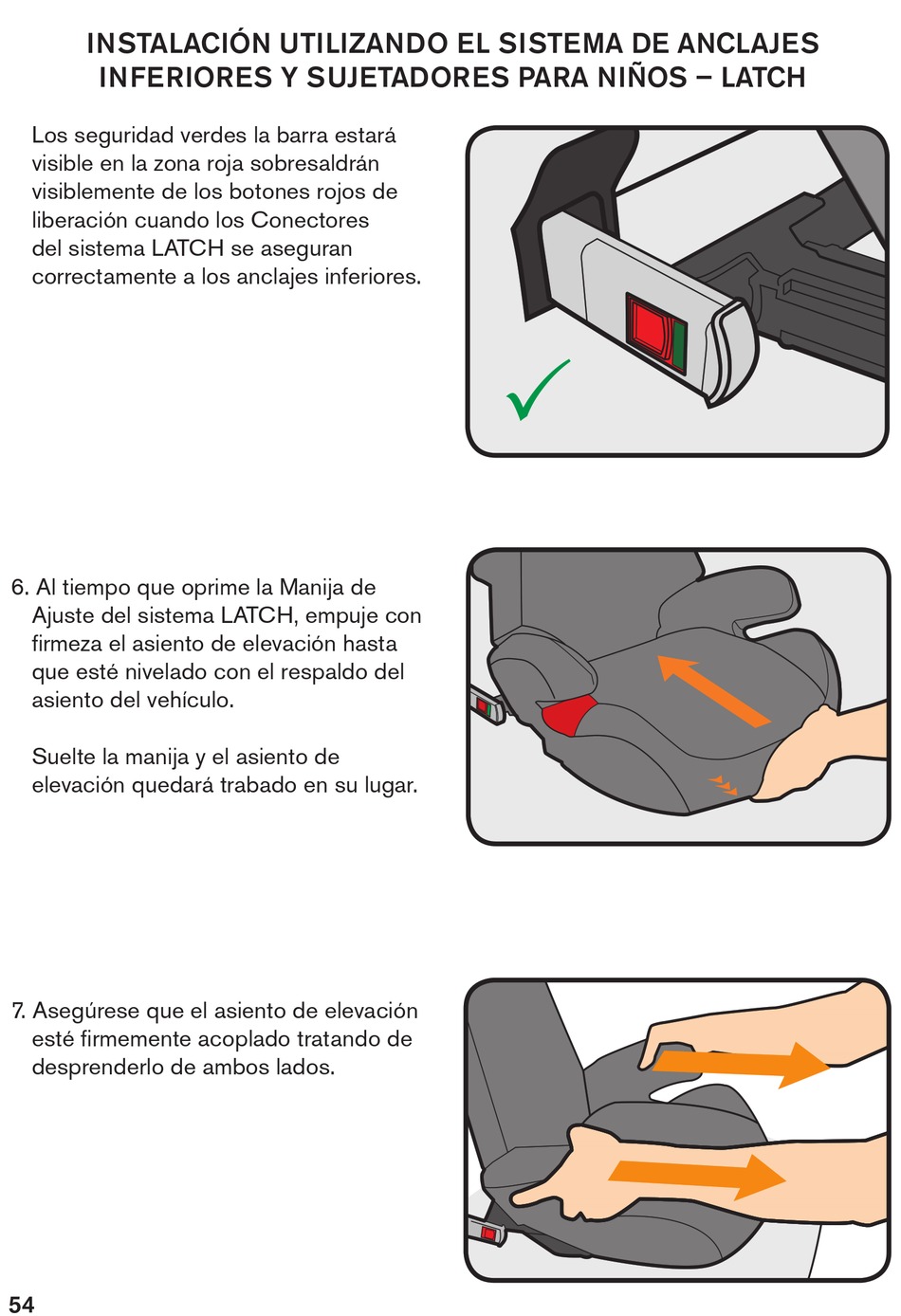 INSTALACIÓN UTILIZANDO EL SISTEMA DE ANCLAJES INFERIORES Y SUJETADORES PARA NIÑOS – LATCH

Los seguridad verdes la barra estará visible en la zona roja sobresaldrán visiblemente de los botones rojos de liberación cuando los Conectores del sistema LATCH se aseguran correctamente a los anclajes inferiores.

6. Al tiempo que oprime la Manija de Ajuste del sistema LATCH, empuje con firmeza el asiento de elevación hasta que esté nivelado con el respaldo del asiento del vehículo.

Suelte la manija y el asiento de elevación quedará trabado en su lugar.

7. Asegúrese que el asiento de elevación esté firmemente acoplado tratando de desprenderlo de ambos lados.

54