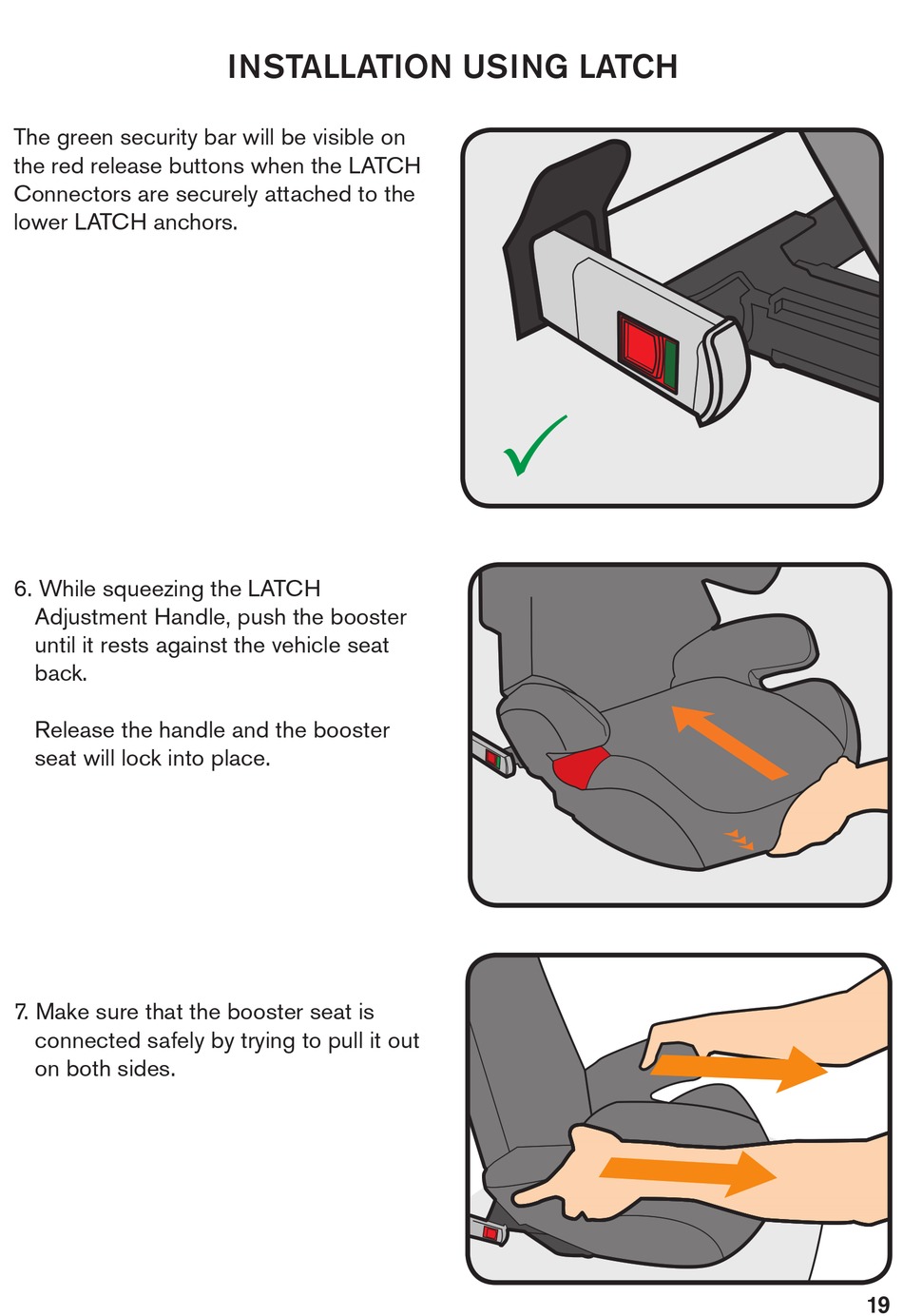 INSTALLATION USING LATCH

The green security bar will be visible on the red release buttons when the LATCH Connectors are securely attached to the lower LATCH anchors.

6. While squeezing the LATCH Adjustment Handle, push the booster until it rests against the vehicle seat back.

Release the handle and the booster seat will lock into place.

7. Make sure that the booster seat is connected safely by trying to pull it out on both sides.

19