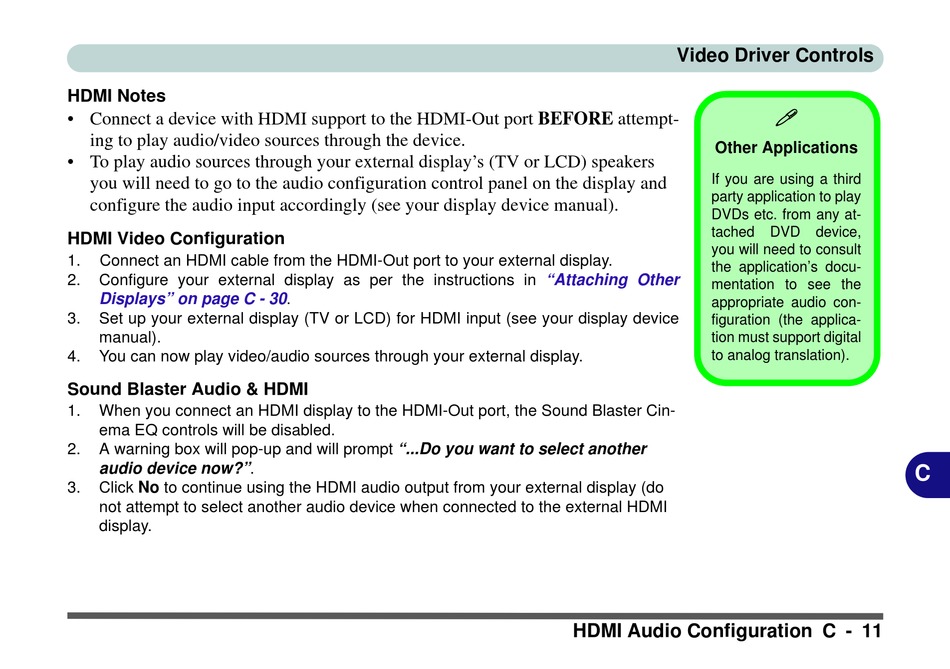 Video Driver Controls

HDMI Notes

• Connect a device with HDMI support to the HDMI-Out port BEFORE attempting to play audio/video sources through the device.

• To play audio sources through your external display's (TV or LCD) speakers you will need to go to the audio configuration control panel on the display and configure the audio input accordingly (see your display device manual).

HDMI Video Configuration

1. Connect an HDMI cable from the HDMI-Out port to your external display.
2. Configure your external display as per the instructions in "Attaching Other Displays" on page C - 30.
3. Set up your external display (TV or LCD) for HDMI input (see your display device manual).
4. You can now play video/audio sources through your external display.

Sound Blaster Audio & HDMI

1. When you connect an HDMI display to the HDMI-Out port, the Sound Blaster Cinema EQ controls will be disabled.
2. A warning box will pop-up and will prompt "...Do you want to select another audio device now?".
3. Click No to continue using the HDMI audio output from your external display (do not attempt to select another audio device when connected to the external HDMI display.

Other Applications

If you are using a third party application to play DVDs etc. from any attached DVD device, you will need to consult the application's documentation to see the appropriate audio configuration (the application must support digital to analog translation).

C

HDMI Audio Configuration C - 11