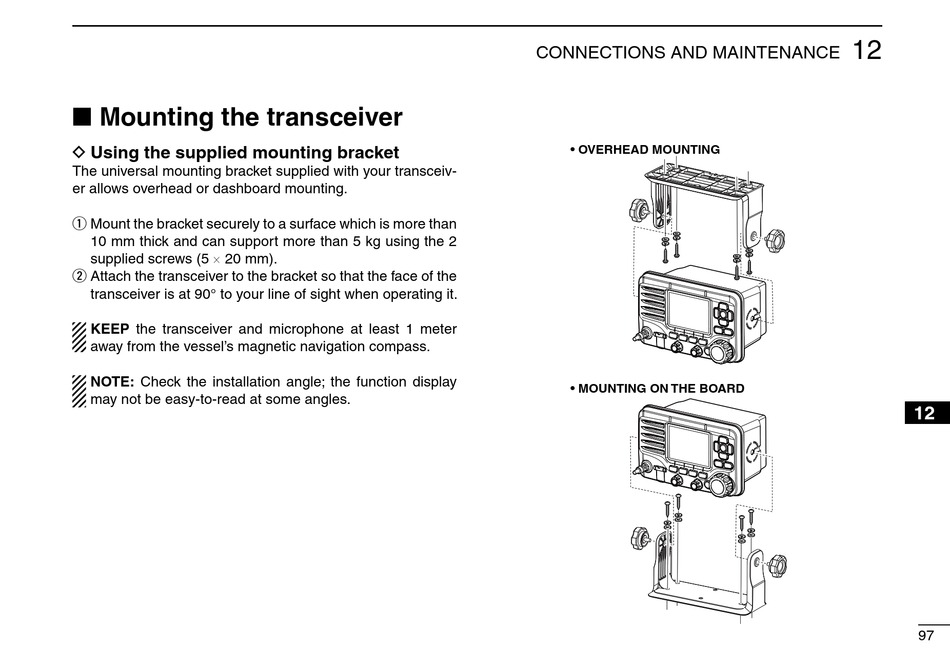 CONNECTIONS AND MAINTENANCE 12

■ Mounting the transceiver

◇ Using the supplied mounting bracket

The universal mounting bracket supplied with your transceiver allows overhead or dashboard mounting.

① Mount the bracket securely to a surface which is more than 10 mm thick and can support more than 5 kg using the 2 supplied screws (5 × 20 mm).
② Attach the transceiver to the bracket so that the face of the transceiver is at 90° to your line of sight when operating it.

KEEP the transceiver and microphone at least 1 meter away from the vessel's magnetic navigation compass.

NOTE: Check the installation angle; the function display may not be easy-to-read at some angles.

• OVERHEAD MOUNTING

• MOUNTING ON THE BOARD

12

97