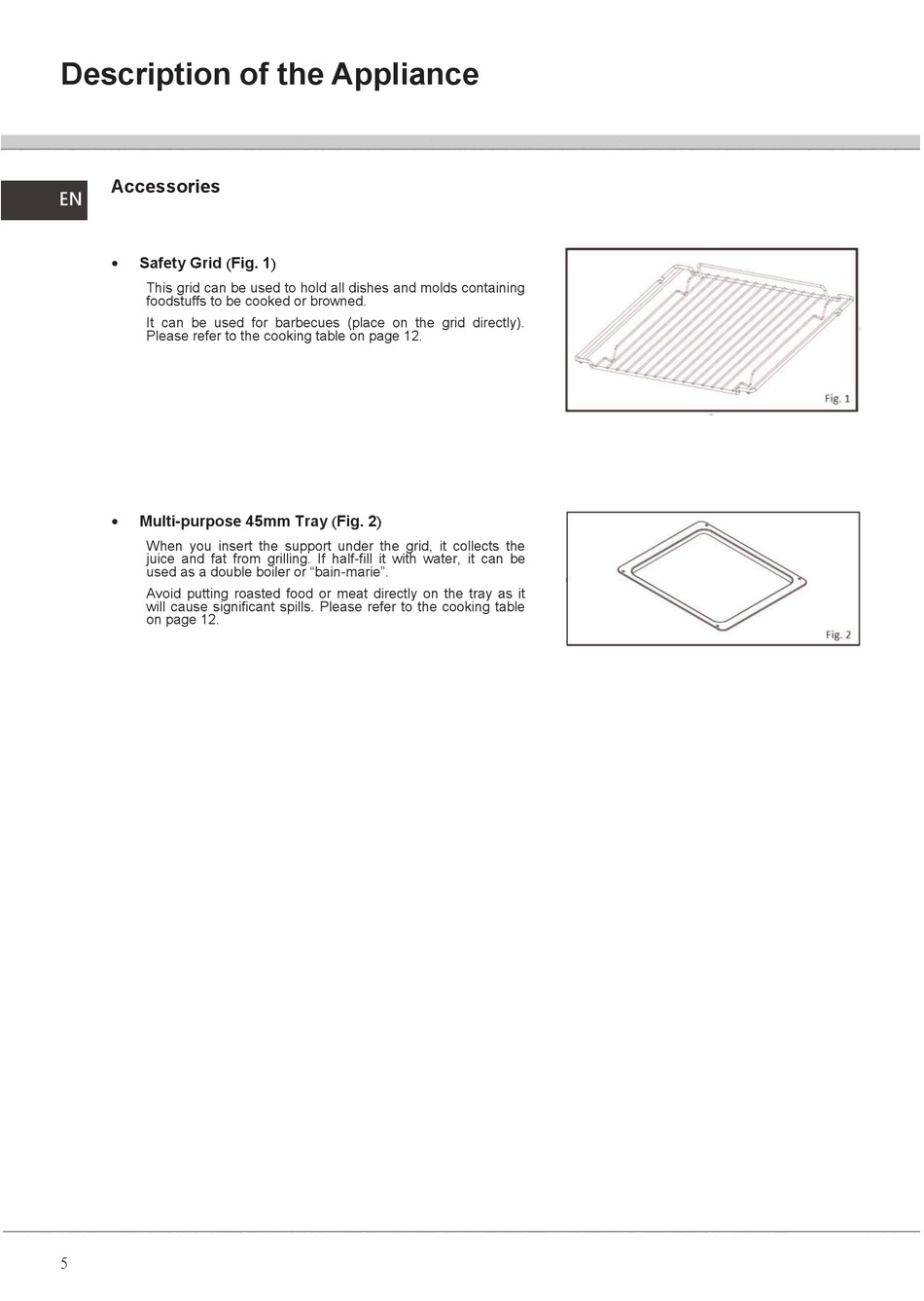 Description of the Appliance

EN

Accessories

• Safety Grid (Fig. 1)

This grid can be used to hold all dishes and molds containing foodstuffs to be cooked or browned.

It can be used for barbecues (place on the grid directly). Please refer to the cooking table on page 12.

Fig. 1

• Multi-purpose 45mm Tray (Fig. 2)

When you insert the support under the grid, it collects the juice and fat from grilling. If half-fill it with water, it can be used as a double boiler or “bain-marie”.

Avoid putting roasted food or meat directly on the tray as it will cause significant spills. Please refer to the cooking table on page 12.

Fig. 2

5