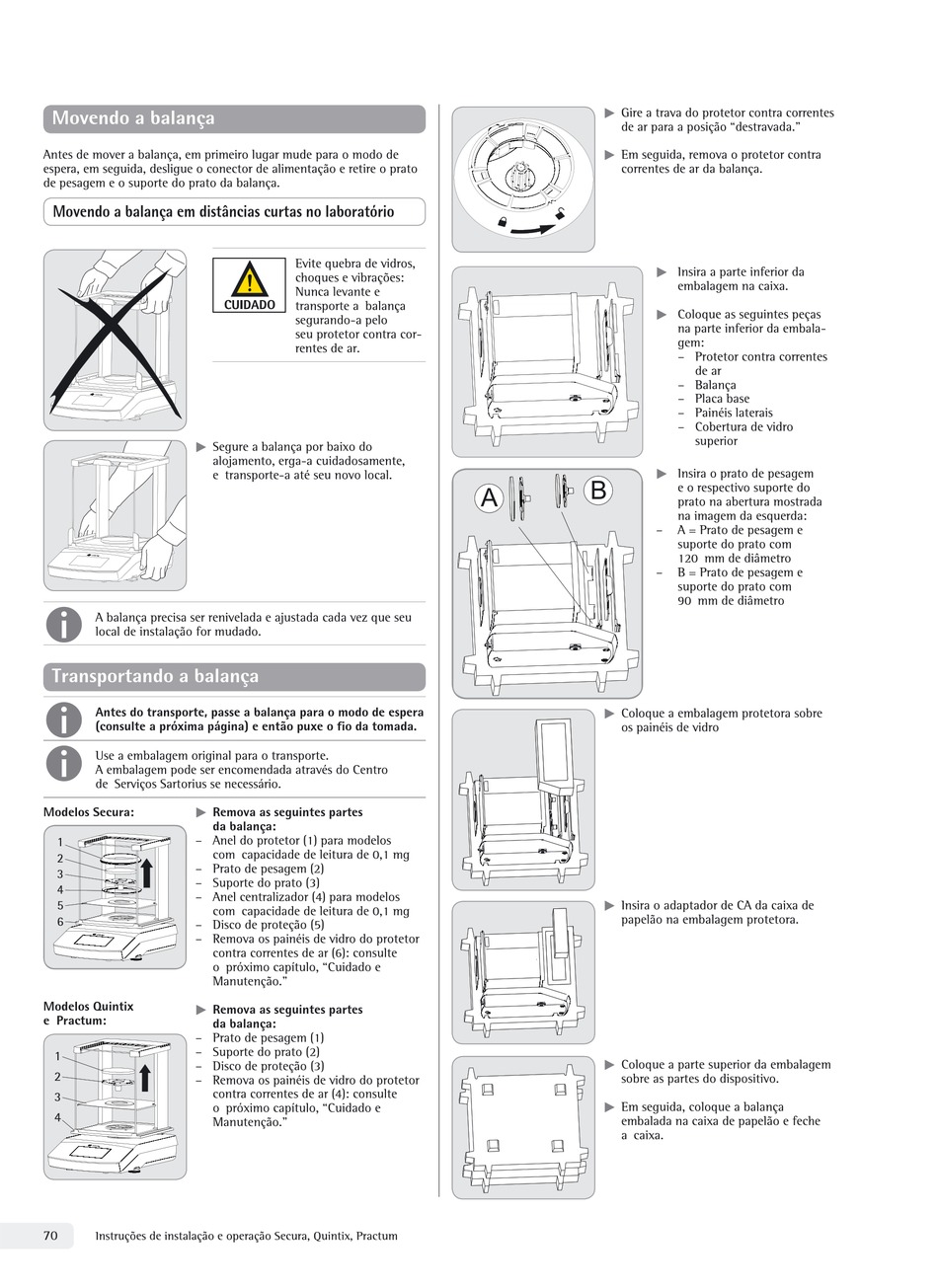 Movendo a balança

Antes de mover a balança, em primeiro lugar mude para o modo de espera, em seguida, desligue o conector de alimentação e retire o prato de pesagem e o suporte do prato da balança.

Movendo a balança em distâncias curtas no laboratório

CUIDADO

Evite quebra de vidros, choques e vibrações: Nunca levante e transporte a balança segurando-a pelo seu protetor contra correntes de ar.

▶ Segure a balança por baixo do alojamento, erga-a cuidadosamente, e transporte-a até seu novo local.

A balança precisa ser renivelada e ajustada cada vez que seu local de instalação for mudado.

Transportando a balança

Antes do transporte, passe a balança para o modo de espera (consulte a próxima página) e então puxe o fio da tomada.

Use a embalagem original para o transporte. A embalagem pode ser encomendada através do Centro de Serviços Sartorius se necessário.

Modelos Secura:

1
2
3
4
5
6

▶ Remova as seguintes partes da balança:
– Anel do protetor (1) para modelos com capacidade de leitura de 0,1 mg
– Prato de pesagem (2)
– Suporte do prato (3)
– Anel centralizador (4) para modelos com capacidade de leitura de 0,1 mg
– Disco de proteção (5)
– Remova os painéis de vidro do protetor contra correntes de ar (6): consulte o próximo capítulo, “Cuidado e Manutenção.”

Modelos Quintix e Practum:

1
2
3
4

▶ Remova as seguintes partes da balança:
– Prato de pesagem (1)
– Suporte do prato (2)
– Disco de proteção (3)
– Remova os painéis de vidro do protetor contra correntes de ar (4): consulte o próximo capítulo, “Cuidado e Manutenção.”

▶ Gire a trava do protetor contra correntes de ar para a posição “destravada.”

▶ Em seguida, remova o protetor contra correntes de ar da balança.

▶ Insira a parte inferior da embalagem na caixa.

▶ Coloque as seguintes peças na parte inferior da embalagem:
– Protetor contra correntes de ar
– Balança
– Placa base
– Painéis laterais
– Cobertura de vidro superior

A B

▶ Insira o prato de pesagem e o respectivo suporte do prato na abertura mostrada na imagem da esquerda:
– A = Prato de pesagem e suporte do prato com 120 mm de diâmetro
– B = Prato de pesagem e suporte do prato com 90 mm de diâmetro

▶ Coloque a embalagem protetora sobre os painéis de vidro

▶ Insira o adaptador de CA da caixa de papelão na embalagem protetora.

▶ Coloque a parte superior da embalagem sobre as partes do dispositivo.

▶ Em seguida, coloque a balança embalada na caixa de papelão e feche a caixa.

70 Instruções de instalação e operação Secura, Quintix, Practum