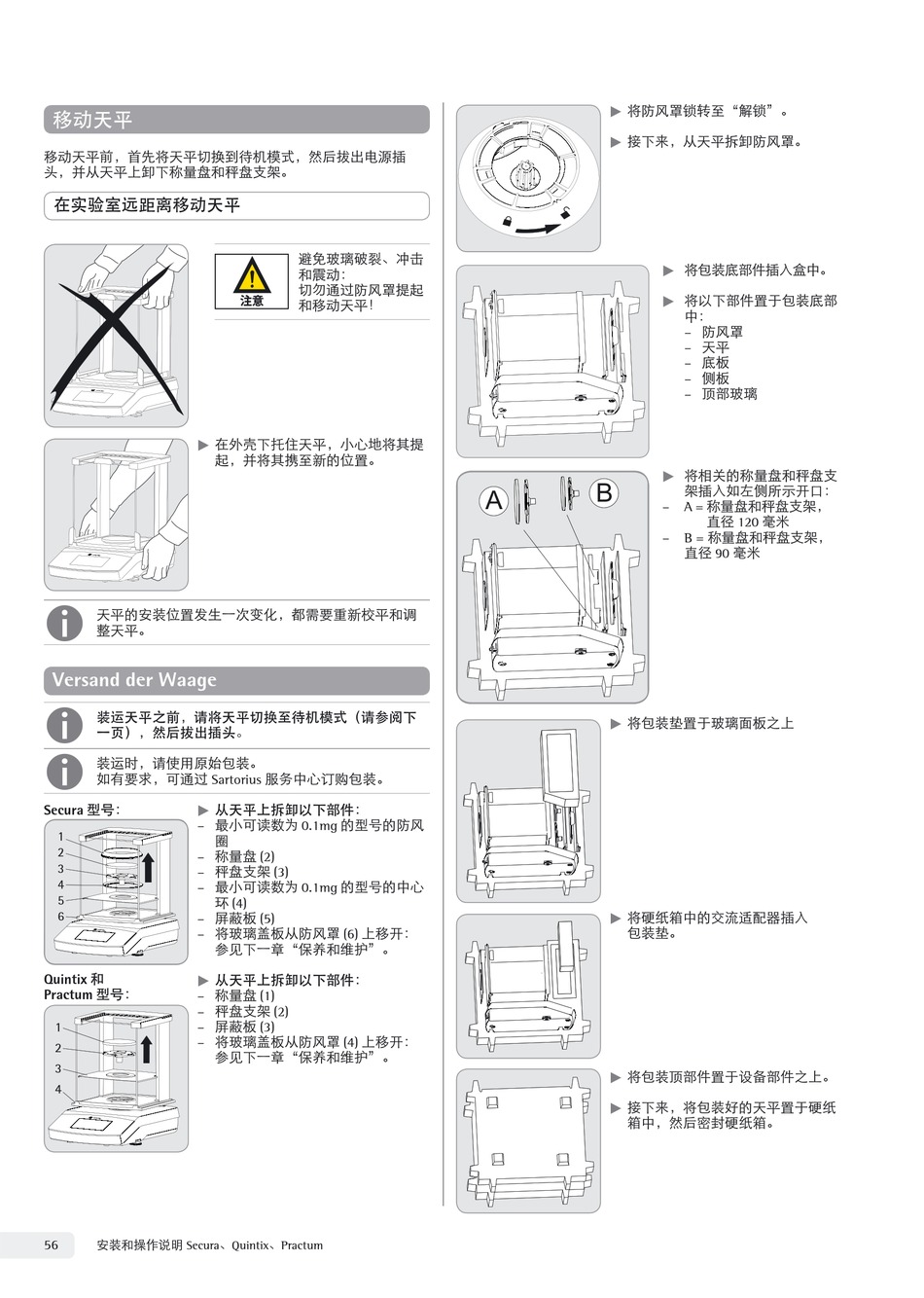 移动天平

移动天平前，首先将天平切换到待机模式，然后拔出电源插头，并从天平上卸下称量盘和秤盘支架。

在实验室远距离移动天平

注意

避免玻璃破裂、冲击和震动：
切勿通过防风罩提起和移动天平！

▶ 在外壳下托住天平，小心地将其提起，并将其携至新的位置。

天平的安装位置发生一次变化，都需要重新校平和调整天平。

Versand der Waage

装运天平之前，请将天平切换至待机模式（请参阅下一页），然后拔出插头。

装运时，请使用原始包装。
如有要求，可通过 Sartorius 服务中心订购包装。

Secura 型号：

1
2
3
4
5
6

▶ 从天平上拆卸以下部件：
– 最小可读数为 0.1mg 的型号的防风圈
– 称量盘 (2)
– 秤盘支架 (3)
– 最小可读数为 0.1mg 的型号的中心环 (4)
– 屏蔽板 (5)
– 将玻璃盖板从防风罩 (6) 上移开：参见下一章“保养和维护”。

Quintix 和
Practum 型号：

1
2
3
4

▶ 从天平上拆卸以下部件：
– 称量盘 (1)
– 秤盘支架 (2)
– 屏蔽板 (3)
– 将玻璃盖板从防风罩 (4) 上移开：参见下一章“保养和维护”。

▶ 将防风罩锁转至“解锁”。

▶ 接下来，从天平拆卸防风罩。

▶ 将包装底部件插入盒中。

▶ 将以下部件置于包装底部中：
– 防风罩
– 天平
– 底板
– 侧板
– 顶部玻璃

A
B

▶ 将相关的称量盘和秤盘支架插入如左侧所示开口：
– A = 称量盘和秤盘支架，直径 120 毫米
– B = 称量盘和秤盘支架，直径 90 毫米

▶ 将包装垫置于玻璃面板之上

▶ 将硬纸箱中的交流适配器插入包装垫。

▶ 将包装顶部件置于设备部件之上。

▶ 接下来，将包装好的天平置于硬纸箱中，然后密封硬纸箱。

56 安装和操作说明 Secura、Quintix、Practum