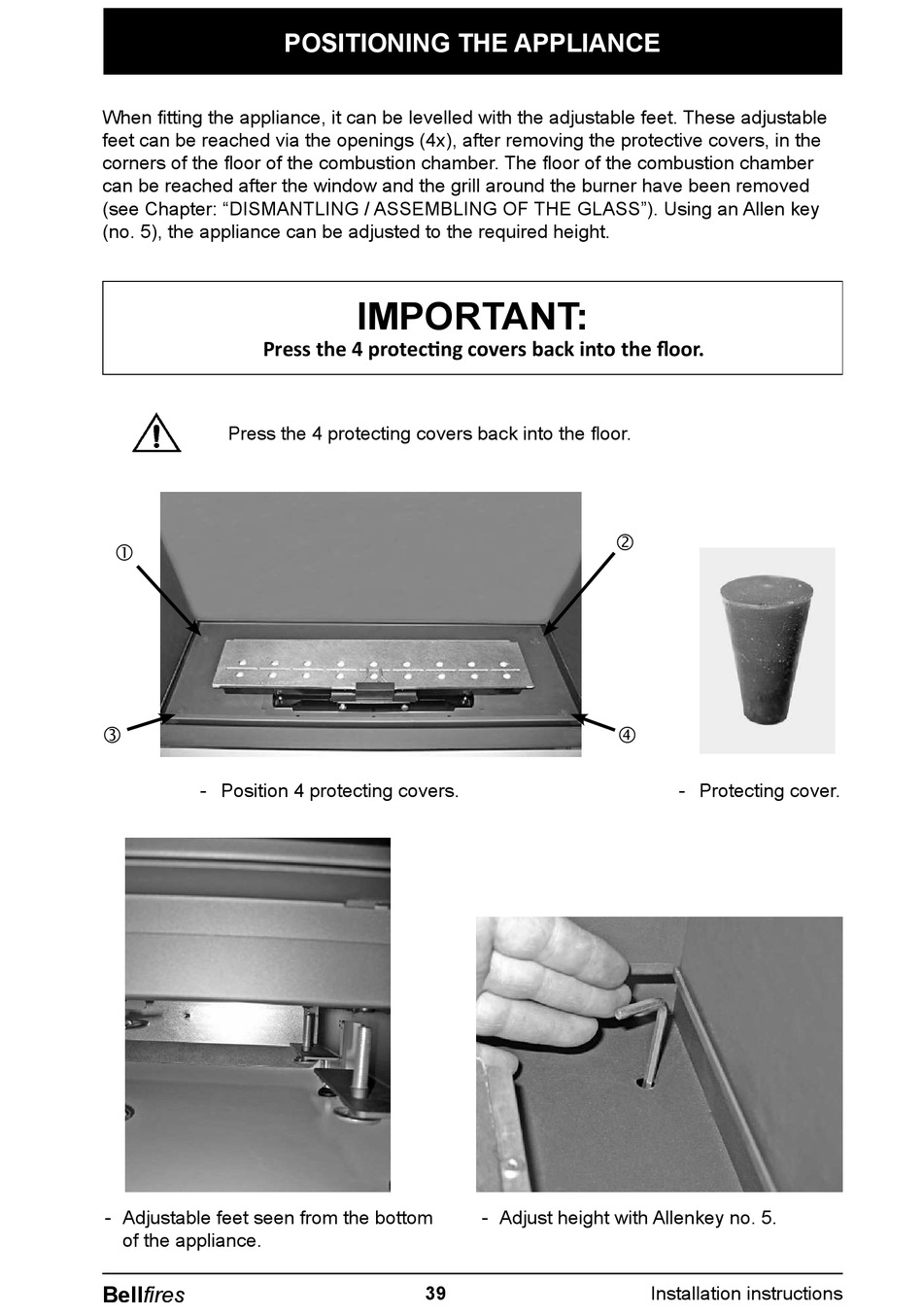 POSITIONING THE APPLIANCE

When fitting the appliance, it can be levelled with the adjustable feet. These adjustable feet can be reached via the openings (4x), after removing the protective covers, in the corners of the floor of the combustion chamber. The floor of the combustion chamber can be reached after the window and the grill around the burner have been removed (see Chapter: “DISMANTLING / ASSEMBLING OF THE GLASS”). Using an Allen key (no. 5), the appliance can be adjusted to the required height.

IMPORTANT:
Press the 4 protecting covers back into the floor.

Press the 4 protecting covers back into the floor.

①
②
③
④

- Position 4 protecting covers.

- Protecting cover.

- Adjustable feet seen from the bottom of the appliance.

- Adjust height with Allenkey no. 5.

Bellfires 39 Installation instructions