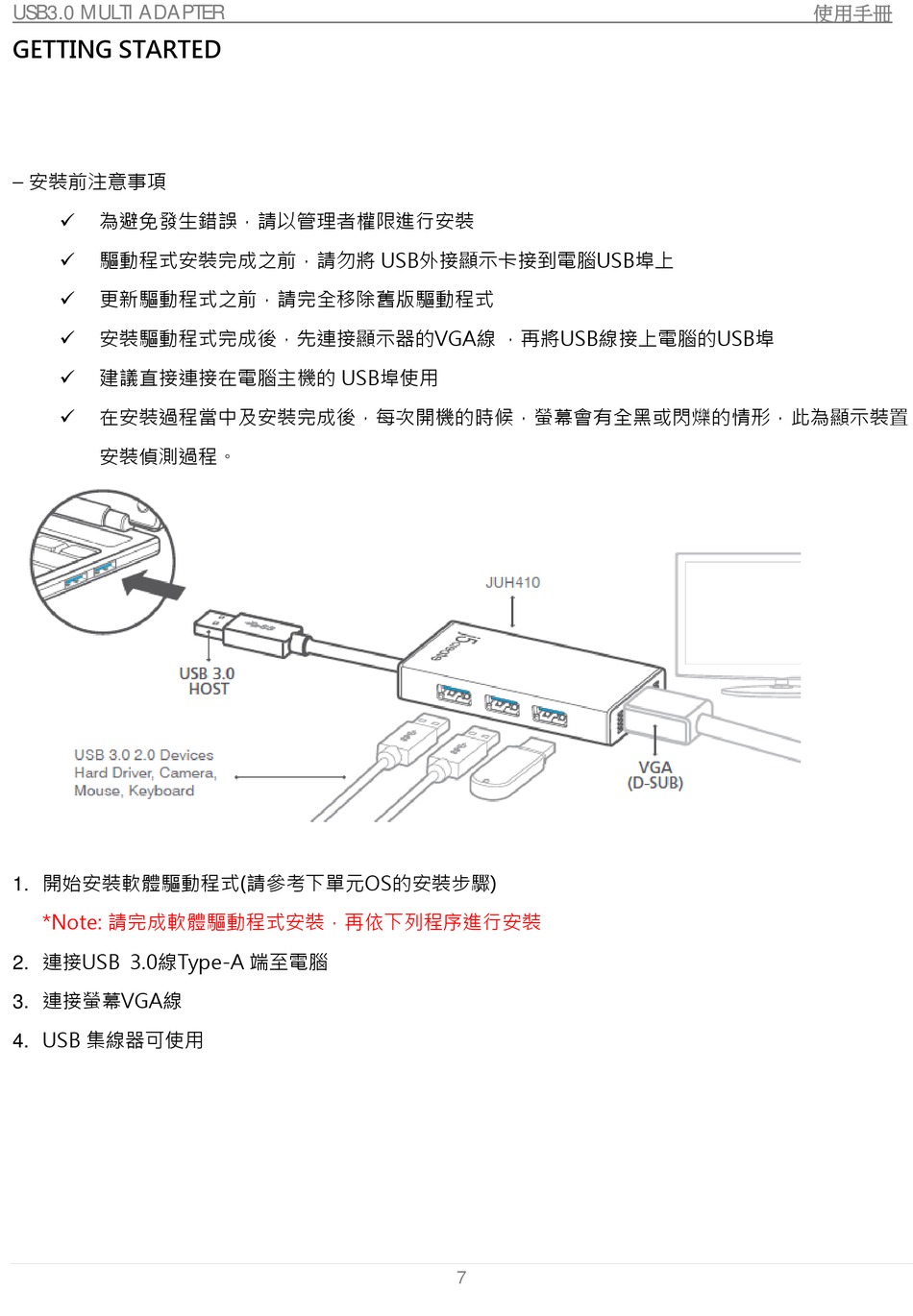 USB3.0 MULTI ADAPTER 使用手冊

GETTING STARTED

– 安裝前注意事項

✓ 為避免發生錯誤，請以管理者權限進行安裝

✓ 驅動程式安裝完成之前，請勿將 USB外接顯示卡接到電腦USB埠上

✓ 更新驅動程式之前，請完全移除舊版驅動程式

✓ 安裝驅動程式完成後，先連接顯示器的VGA線 ，再將USB線接上電腦的USB埠

✓ 建議直接連接在電腦主機的 USB埠使用

✓ 在安裝過程當中及安裝完成後，每次開機的時候，螢幕會有全黑或閃爍的情形，此為顯示裝置安裝偵測過程。

JUH410

j5create

USB 3.0 HOST

USB 3.0 2.0 Devices Hard Driver, Camera, Mouse, Keyboard

VGA (D-SUB)

1. 開始安裝軟體驅動程式(請參考下單元OS的安裝步驟)

*Note: 請完成軟體驅動程式安裝，再依下列程序進行安裝

2. 連接USB 3.0線Type-A 端至電腦

3. 連接螢幕VGA線

4. USB 集線器可使用

7