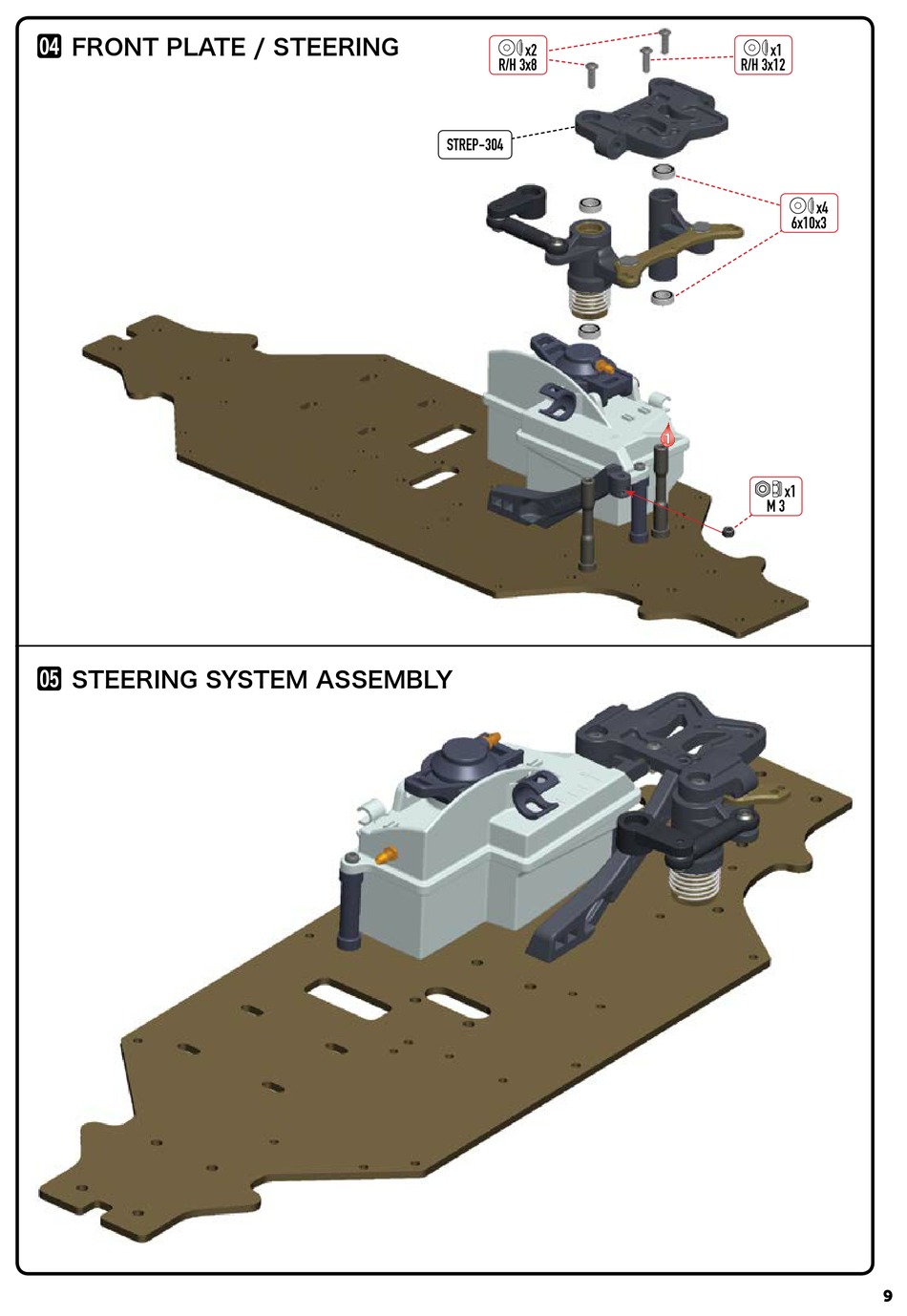 04 FRONT PLATE / STEERING

x2
R/H 3x8

x1
R/H 3x12

STREP-304

x4
6x10x3

1

x1
M 3

05 STEERING SYSTEM ASSEMBLY

9