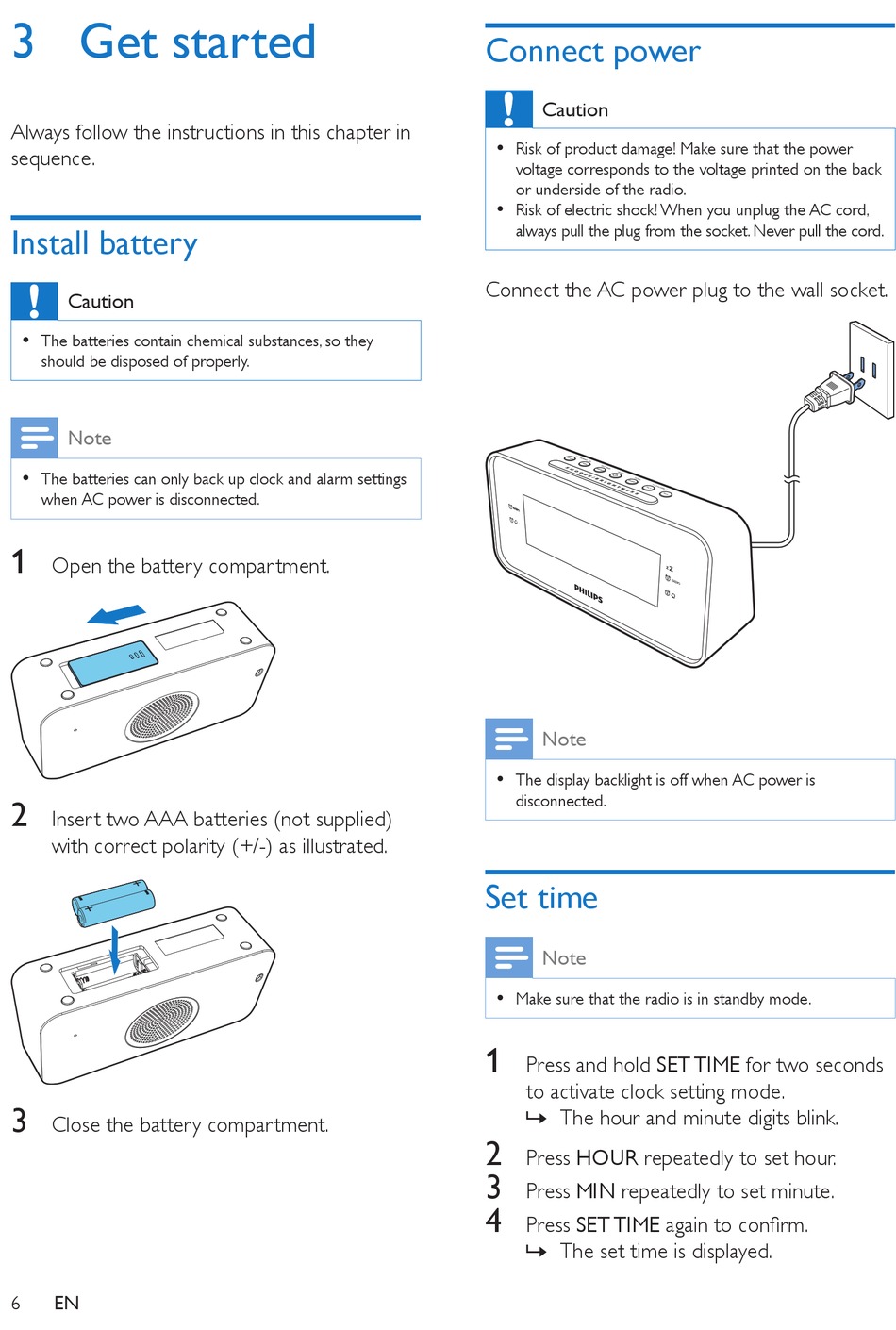 3 Get started

Always follow the instructions in this chapter in sequence.

Install battery

Caution

• The batteries contain chemical substances, so they should be disposed of properly.

Note

• The batteries can only back up clock and alarm settings when AC power is disconnected.

1 Open the battery compartment.

2 Insert two AAA batteries (not supplied) with correct polarity (+/-) as illustrated.

3 Close the battery compartment.

6 EN

Connect power

Caution

• Risk of product damage! Make sure that the power voltage corresponds to the voltage printed on the back or underside of the radio.
• Risk of electric shock! When you unplug the AC cord, always pull the plug from the socket. Never pull the cord.

Connect the AC power plug to the wall socket.

PHILIPS

Note

• The display backlight is off when AC power is disconnected.

Set time

Note

• Make sure that the radio is in standby mode.

1 Press and hold SET TIME for two seconds to activate clock setting mode.
↳ The hour and minute digits blink.
2 Press HOUR repeatedly to set hour.
3 Press MIN repeatedly to set minute.
4 Press SET TIME again to confirm.
↳ The set time is displayed.