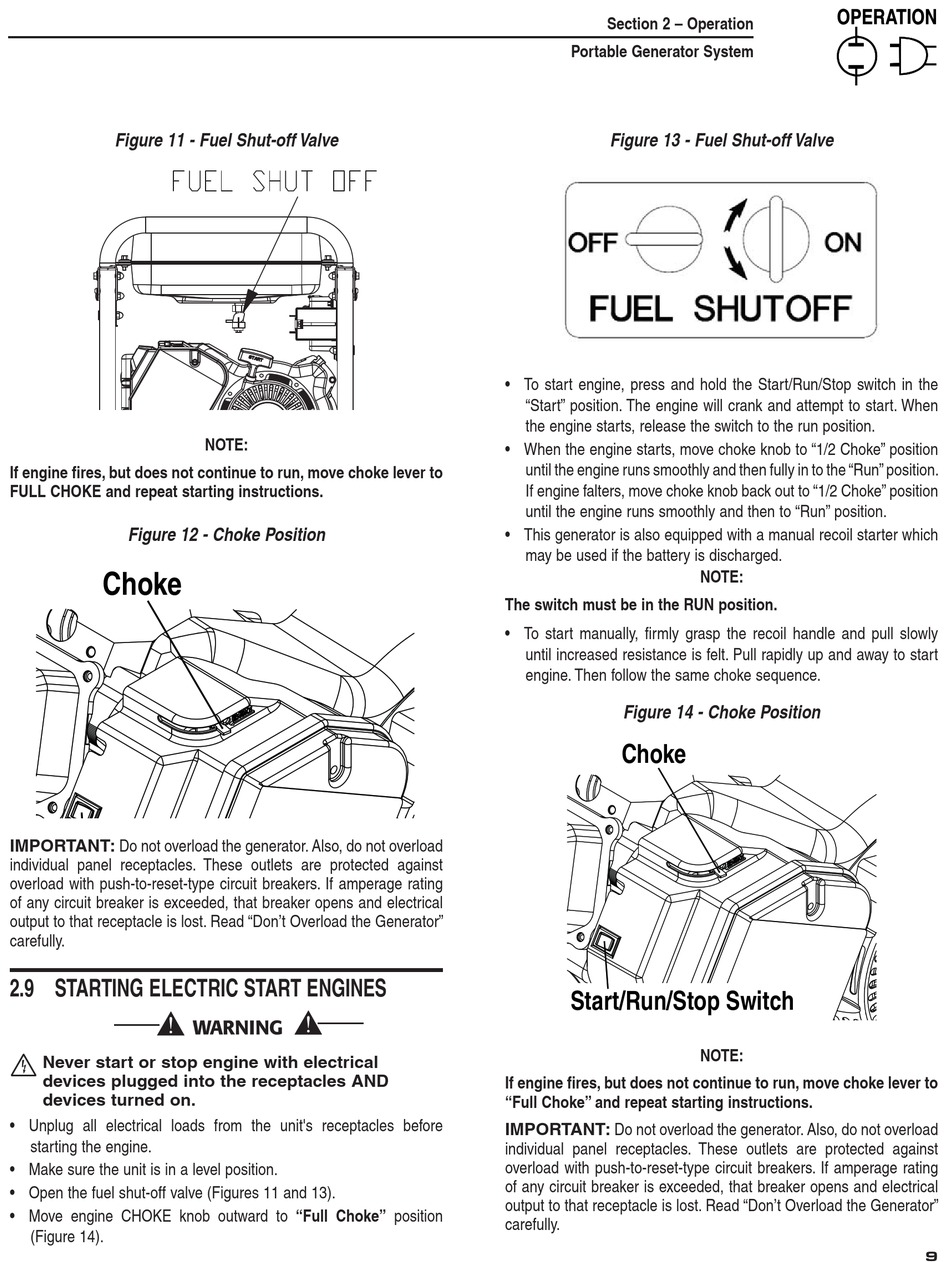 Section 2 – Operation

Portable Generator System

OPERATION

Figure 11 - Fuel Shut-off Valve

FUEL SHUT OFF

NOTE:

If engine fires, but does not continue to run, move choke lever to FULL CHOKE and repeat starting instructions.

Figure 12 - Choke Position

Choke

IMPORTANT: Do not overload the generator. Also, do not overload individual panel receptacles. These outlets are protected against overload with push-to-reset-type circuit breakers. If amperage rating of any circuit breaker is exceeded, that breaker opens and electrical output to that receptacle is lost. Read "Don't Overload the Generator" carefully.

2.9 STARTING ELECTRIC START ENGINES

WARNING

Never start or stop engine with electrical devices plugged into the receptacles AND devices turned on.

• Unplug all electrical loads from the unit's receptacles before starting the engine.
• Make sure the unit is in a level position.
• Open the fuel shut-off valve (Figures 11 and 13).
• Move engine CHOKE knob outward to "Full Choke" position (Figure 14).

Figure 13 - Fuel Shut-off Valve

OFF ON

FUEL SHUTOFF

• To start engine, press and hold the Start/Run/Stop switch in the "Start" position. The engine will crank and attempt to start. When the engine starts, release the switch to the run position.
• When the engine starts, move choke knob to "1/2 Choke" position until the engine runs smoothly and then fully in to the "Run" position. If engine falters, move choke knob back out to "1/2 Choke" position until the engine runs smoothly and then to "Run" position.
• This generator is also equipped with a manual recoil starter which may be used if the battery is discharged.

NOTE:

The switch must be in the RUN position.

• To start manually, firmly grasp the recoil handle and pull slowly until increased resistance is felt. Pull rapidly up and away to start engine. Then follow the same choke sequence.

Figure 14 - Choke Position

Choke

Start/Run/Stop Switch

NOTE:

If engine fires, but does not continue to run, move choke lever to "Full Choke" and repeat starting instructions.

IMPORTANT: Do not overload the generator. Also, do not overload individual panel receptacles. These outlets are protected against overload with push-to-reset-type circuit breakers. If amperage rating of any circuit breaker is exceeded, that breaker opens and electrical output to that receptacle is lost. Read "Don't Overload the Generator" carefully.

9