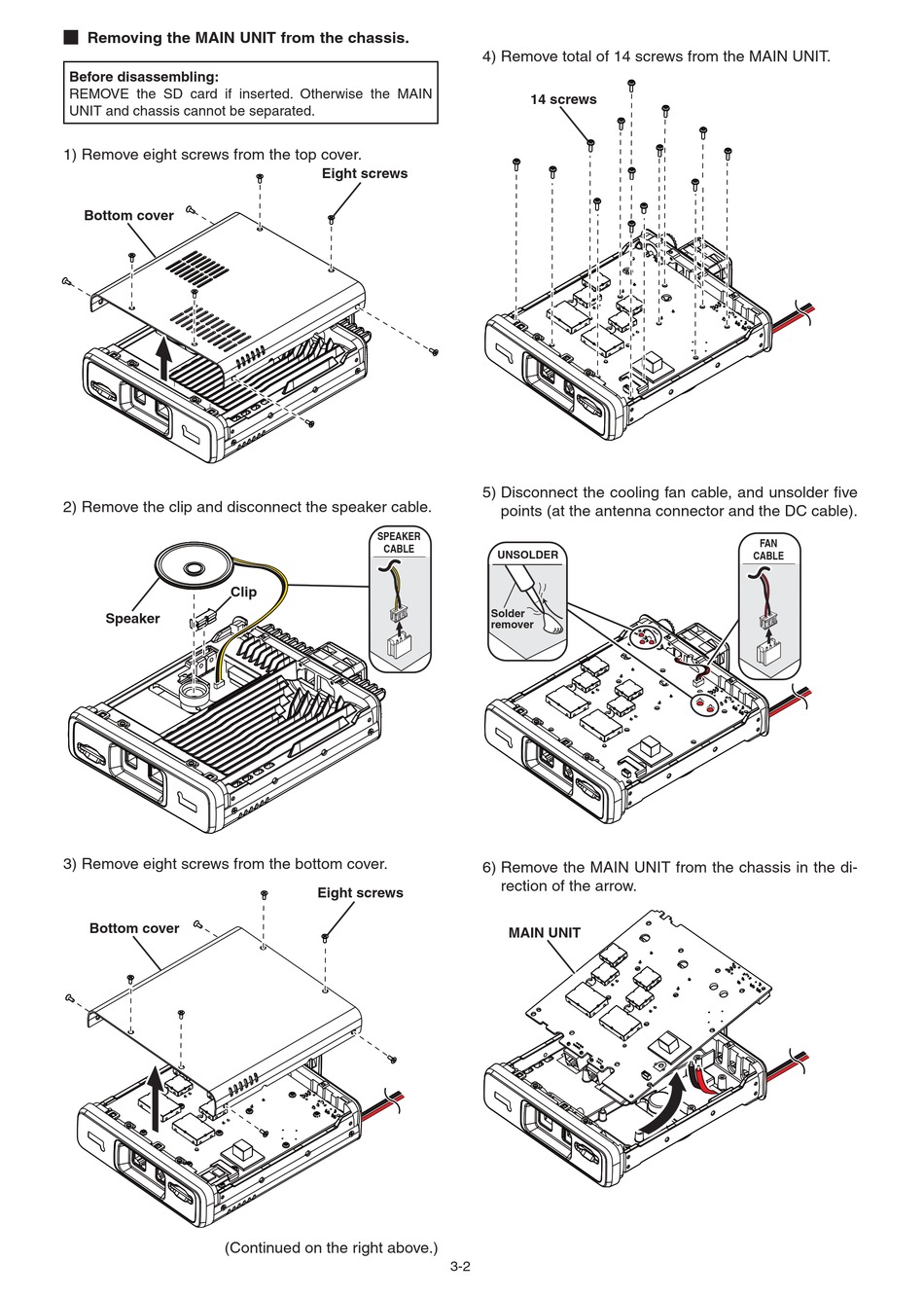 ■ Removing the MAIN UNIT from the chassis.

Before disassembling:
REMOVE the SD card if inserted. Otherwise the MAIN UNIT and chassis cannot be separated.

1) Remove eight screws from the top cover.

Eight screws

Bottom cover

2) Remove the clip and disconnect the speaker cable.

SPEAKER CABLE

Clip

Speaker

3) Remove eight screws from the bottom cover.

Eight screws

Bottom cover

(Continued on the right above.)

4) Remove total of 14 screws from the MAIN UNIT.

14 screws

5) Disconnect the cooling fan cable, and unsolder five points (at the antenna connector and the DC cable).

UNSOLDER

Solder remover

FAN CABLE

6) Remove the MAIN UNIT from the chassis in the direction of the arrow.

MAIN UNIT

3-2