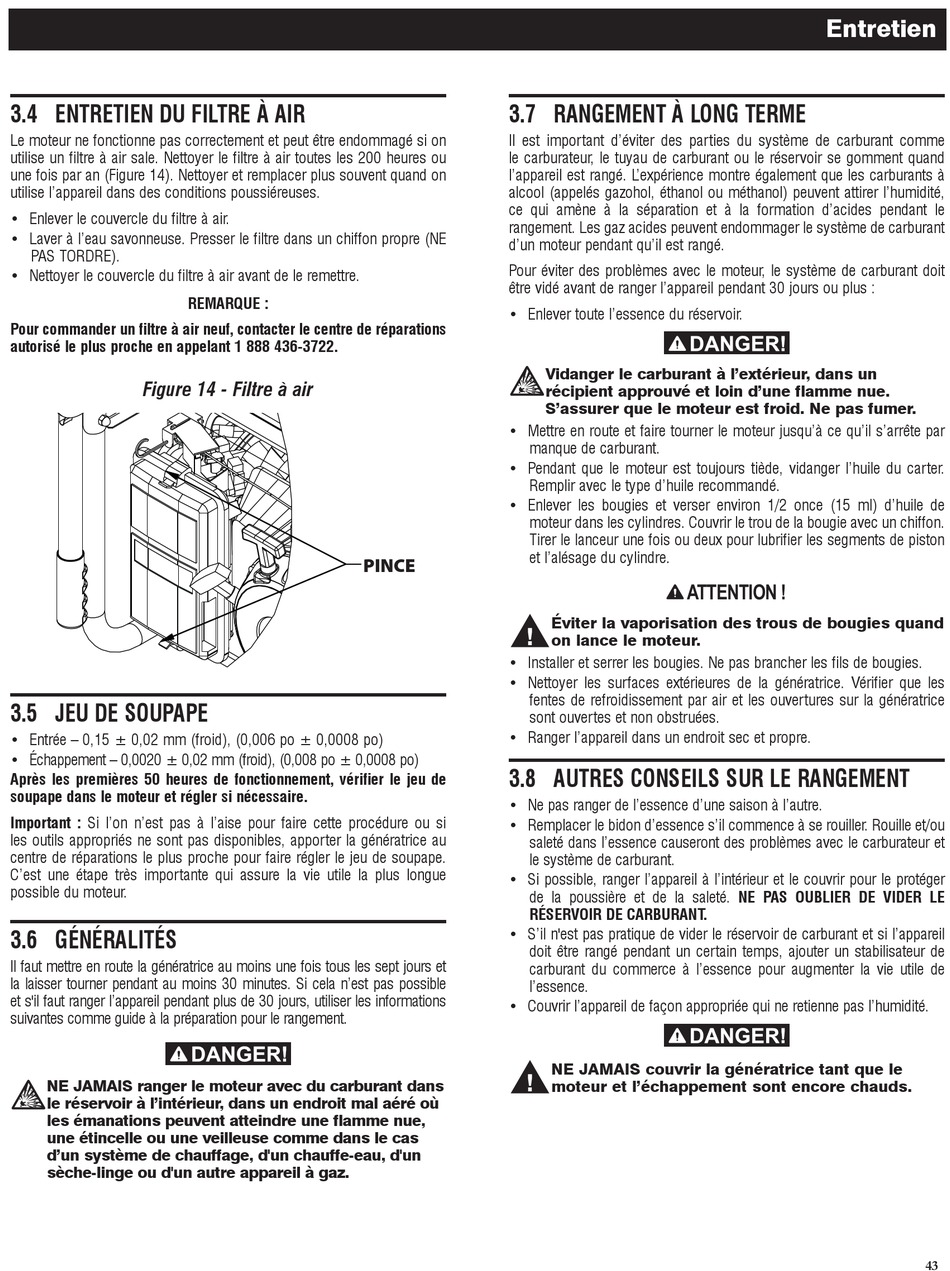 Entretien

3.4 ENTRETIEN DU FILTRE À AIR

Le moteur ne fonctionne pas correctement et peut être endommagé si on utilise un filtre à air sale. Nettoyer le filtre à air toutes les 200 heures ou une fois par an (Figure 14). Nettoyer et remplacer plus souvent quand on utilise l'appareil dans des conditions poussiéreuses.

• Enlever le couvercle du filtre à air.
• Laver à l'eau savonneuse. Presser le filtre dans un chiffon propre (NE PAS TORDRE).
• Nettoyer le couvercle du filtre à air avant de le remettre.

REMARQUE :

Pour commander un filtre à air neuf, contacter le centre de réparations autorisé le plus proche en appelant 1 888 436-3722.

Figure 14 - Filtre à air

PINCE

3.5 JEU DE SOUPAPE

• Entrée – 0,15 ± 0,02 mm (froid), (0,006 po ± 0,0008 po)
• Échappement – 0,0020 ± 0,02 mm (froid), (0,008 po ± 0,0008 po)

Après les premières 50 heures de fonctionnement, vérifier le jeu de soupape dans le moteur et régler si nécessaire.

Important : Si l'on n'est pas à l'aise pour faire cette procédure ou si les outils appropriés ne sont pas disponibles, apporter la génératrice au centre de réparations le plus proche pour faire régler le jeu de soupape. C'est une étape très importante qui assure la vie utile la plus longue possible du moteur.

3.6 GÉNÉRALITÉS

Il faut mettre en route la génératrice au moins une fois tous les sept jours et la laisser tourner pendant au moins 30 minutes. Si cela n'est pas possible et s'il faut ranger l'appareil pendant plus de 30 jours, utiliser les informations suivantes comme guide à la préparation pour le rangement.

DANGER!

NE JAMAIS ranger le moteur avec du carburant dans le réservoir à l'intérieur, dans un endroit mal aéré où les émanations peuvent atteindre une flamme nue, une étincelle ou une veilleuse comme dans le cas d'un système de chauffage, d'un chauffe-eau, d'un sèche-linge ou d'un autre appareil à gaz.

3.7 RANGEMENT À LONG TERME

Il est important d'éviter des parties du système de carburant comme le carburateur, le tuyau de carburant ou le réservoir se gomment quand l'appareil est rangé. L'expérience montre également que les carburants à alcool (appelés gazohol, éthanol ou méthanol) peuvent attirer l'humidité, ce qui amène à la séparation et à la formation d'acides pendant le rangement. Les gaz acides peuvent endommager le système de carburant d'un moteur pendant qu'il est rangé.

Pour éviter des problèmes avec le moteur, le système de carburant doit être vidé avant de ranger l'appareil pendant 30 jours ou plus :

• Enlever toute l'essence du réservoir.

DANGER!

Vidanger le carburant à l'extérieur, dans un récipient approuvé et loin d'une flamme nue. S'assurer que le moteur est froid. Ne pas fumer.

• Mettre en route et faire tourner le moteur jusqu'à ce qu'il s'arrête par manque de carburant.
• Pendant que le moteur est toujours tiède, vidanger l'huile du carter. Remplir avec le type d'huile recommandé.
• Enlever les bougies et verser environ 1/2 once (15 ml) d'huile de moteur dans les cylindres. Couvrir le trou de la bougie avec un chiffon. Tirer le lanceur une fois ou deux pour lubrifier les segments de piston et l'alésage du cylindre.

ATTENTION !

Éviter la vaporisation des trous de bougies quand on lance le moteur.

• Installer et serrer les bougies. Ne pas brancher les fils de bougies.
• Nettoyer les surfaces extérieures de la génératrice. Vérifier que les fentes de refroidissement par air et les ouvertures sur la génératrice sont ouvertes et non obstruées.
• Ranger l'appareil dans un endroit sec et propre.

3.8 AUTRES CONSEILS SUR LE RANGEMENT

• Ne pas ranger de l'essence d'une saison à l'autre.
• Remplacer le bidon d'essence s'il commence à se rouiller. Rouille et/ou saleté dans l'essence causeront des problèmes avec le carburateur et le système de carburant.
• Si possible, ranger l'appareil à l'intérieur et le couvrir pour le protéger de la poussière et de la saleté. NE PAS OUBLIER DE VIDER LE RÉSERVOIR DE CARBURANT.
• S'il n'est pas pratique de vider le réservoir de carburant et si l'appareil doit être rangé pendant un certain temps, ajouter un stabilisateur de carburant du commerce à l'essence pour augmenter la vie utile de l'essence.
• Couvrir l'appareil de façon appropriée qui ne retienne pas l'humidité.

DANGER!

NE JAMAIS couvrir la génératrice tant que le moteur et l'échappement sont encore chauds.

43