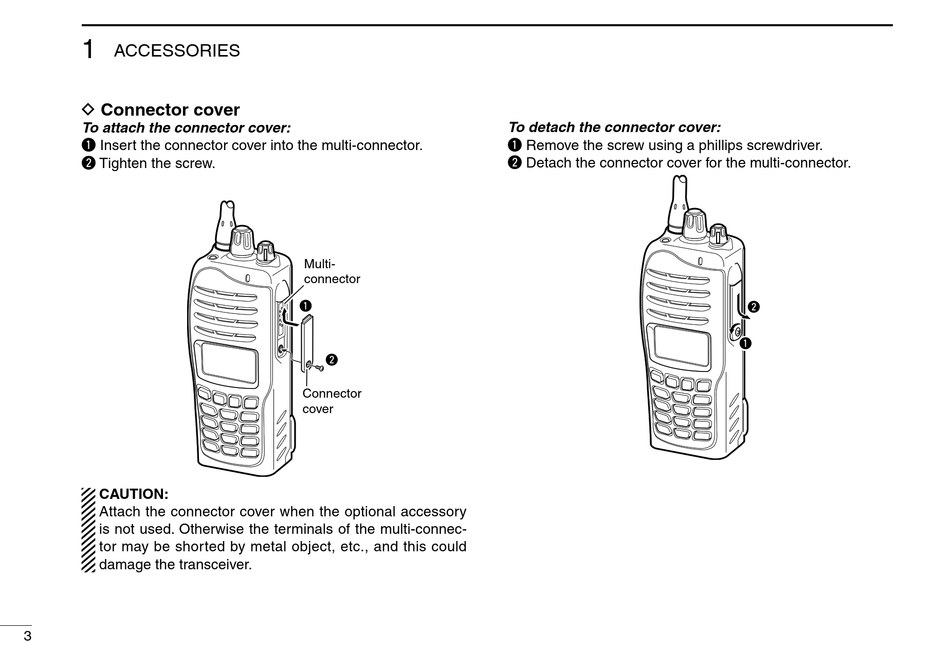 1 ACCESSORIES

◇ Connector cover

To attach the connector cover:
❶ Insert the connector cover into the multi-connector.
❷ Tighten the screw.

Multi-connector
❶
❷
Connector cover

CAUTION:
Attach the connector cover when the optional accessory is not used. Otherwise the terminals of the multi-connector may be shorted by metal object, etc., and this could damage the transceiver.

To detach the connector cover:
❶ Remove the screw using a phillips screwdriver.
❷ Detach the connector cover for the multi-connector.

❷
❶

3