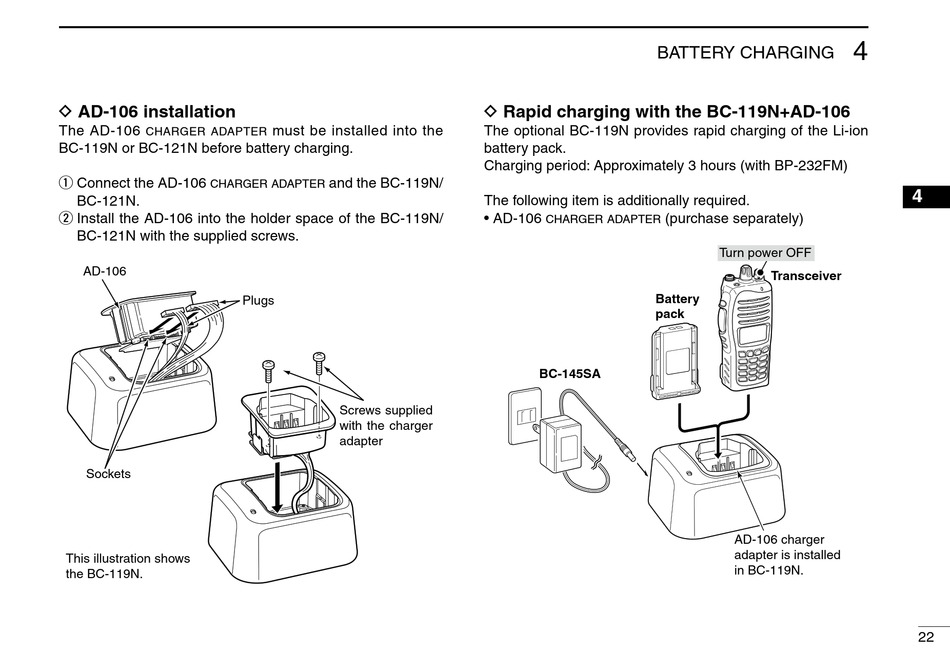 BATTERY CHARGING 4

◇ AD-106 installation
The AD-106 CHARGER ADAPTER must be installed into the BC-119N or BC-121N before battery charging.

① Connect the AD-106 CHARGER ADAPTER and the BC-119N/BC-121N.
② Install the AD-106 into the holder space of the BC-119N/BC-121N with the supplied screws.

AD-106
Plugs
Screws supplied with the charger adapter
Sockets
This illustration shows the BC-119N.

◇ Rapid charging with the BC-119N+AD-106
The optional BC-119N provides rapid charging of the Li-ion battery pack.
Charging period: Approximately 3 hours (with BP-232FM)

The following item is additionally required.
• AD-106 CHARGER ADAPTER (purchase separately)

Turn power OFF
Transceiver
Battery pack
BC-145SA
AD-106 charger adapter is installed in BC-119N.

4

22