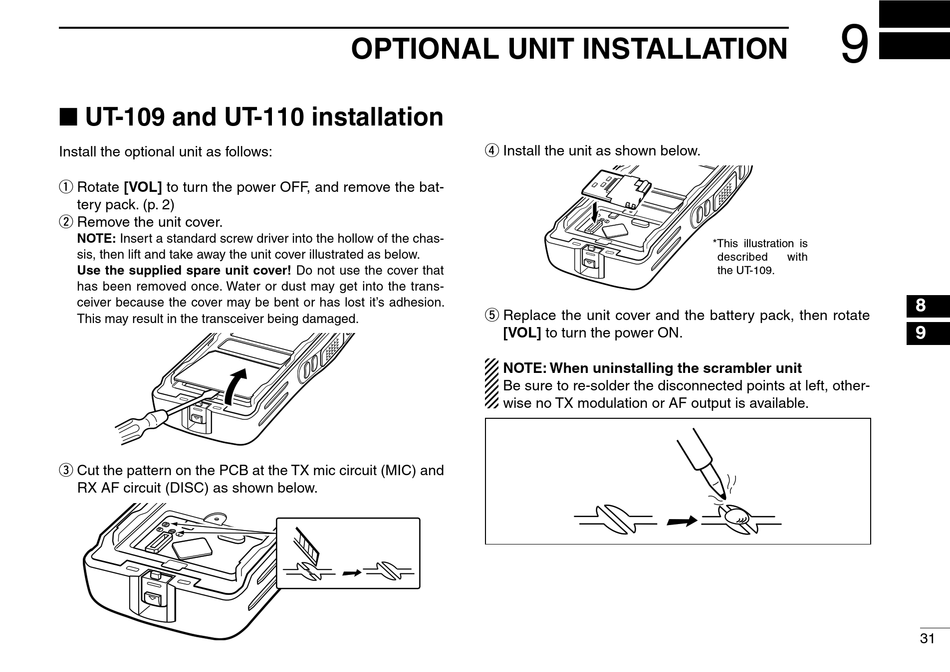 OPTIONAL UNIT INSTALLATION 9

■ UT-109 and UT-110 installation

Install the optional unit as follows:

① Rotate [VOL] to turn the power OFF, and remove the battery pack. (p. 2)
② Remove the unit cover.
NOTE: Insert a standard screw driver into the hollow of the chassis, then lift and take away the unit cover illustrated as below.
Use the supplied spare unit cover! Do not use the cover that has been removed once. Water or dust may get into the transceiver because the cover may be bent or has lost it's adhesion. This may result in the transceiver being damaged.

③ Cut the pattern on the PCB at the TX mic circuit (MIC) and RX AF circuit (DISC) as shown below.

④ Install the unit as shown below.

*This illustration is described with the UT-109.

⑤ Replace the unit cover and the battery pack, then rotate [VOL] to turn the power ON.

NOTE: When uninstalling the scrambler unit
Be sure to re-solder the disconnected points at left, otherwise no TX modulation or AF output is available.

8
9

31