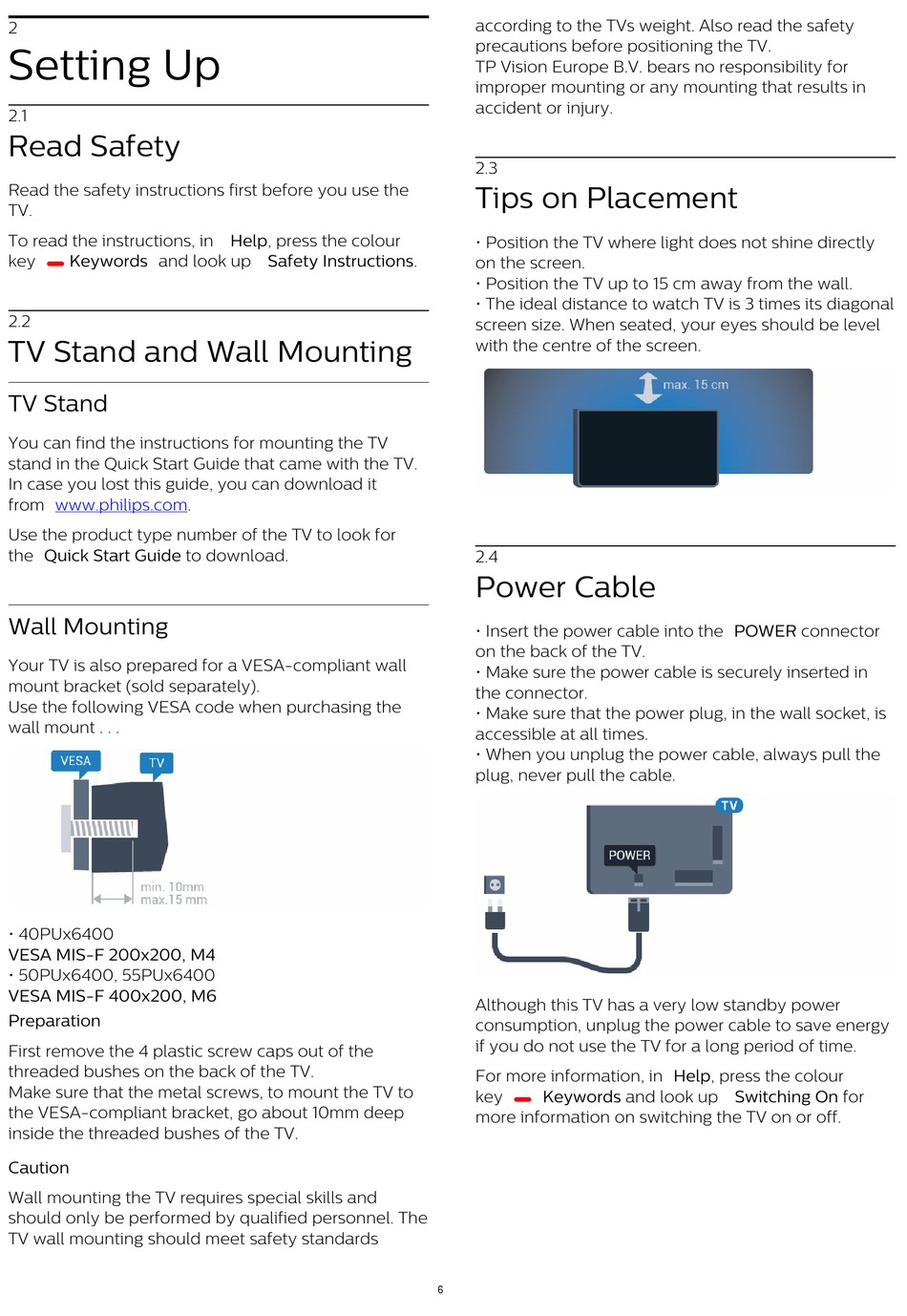 2
Setting Up

2.1
Read Safety

Read the safety instructions first before you use the TV.

To read the instructions, in Help, press the colour key Keywords and look up Safety Instructions.

2.2
TV Stand and Wall Mounting

TV Stand

You can find the instructions for mounting the TV stand in the Quick Start Guide that came with the TV. In case you lost this guide, you can download it from www.philips.com.

Use the product type number of the TV to look for the Quick Start Guide to download.

Wall Mounting

Your TV is also prepared for a VESA-compliant wall mount bracket (sold separately).
Use the following VESA code when purchasing the wall mount . . .

VESA
TV
min. 10mm
max.15 mm

• 40PUx6400
VESA MIS-F 200x200, M4
• 50PUx6400, 55PUx6400
VESA MIS-F 400x200, M6

Preparation

First remove the 4 plastic screw caps out of the threaded bushes on the back of the TV.
Make sure that the metal screws, to mount the TV to the VESA-compliant bracket, go about 10mm deep inside the threaded bushes of the TV.

Caution

Wall mounting the TV requires special skills and should only be performed by qualified personnel. The TV wall mounting should meet safety standards according to the TVs weight. Also read the safety precautions before positioning the TV.
TP Vision Europe B.V. bears no responsibility for improper mounting or any mounting that results in accident or injury.

2.3
Tips on Placement

• Position the TV where light does not shine directly on the screen.
• Position the TV up to 15 cm away from the wall.
• The ideal distance to watch TV is 3 times its diagonal screen size. When seated, your eyes should be level with the centre of the screen.

max. 15 cm

2.4
Power Cable

• Insert the power cable into the POWER connector on the back of the TV.
• Make sure the power cable is securely inserted in the connector.
• Make sure that the power plug, in the wall socket, is accessible at all times.
• When you unplug the power cable, always pull the plug, never pull the cable.

TV
POWER

Although this TV has a very low standby power consumption, unplug the power cable to save energy if you do not use the TV for a long period of time.

For more information, in Help, press the colour key Keywords and look up Switching On for more information on switching the TV on or off.

6