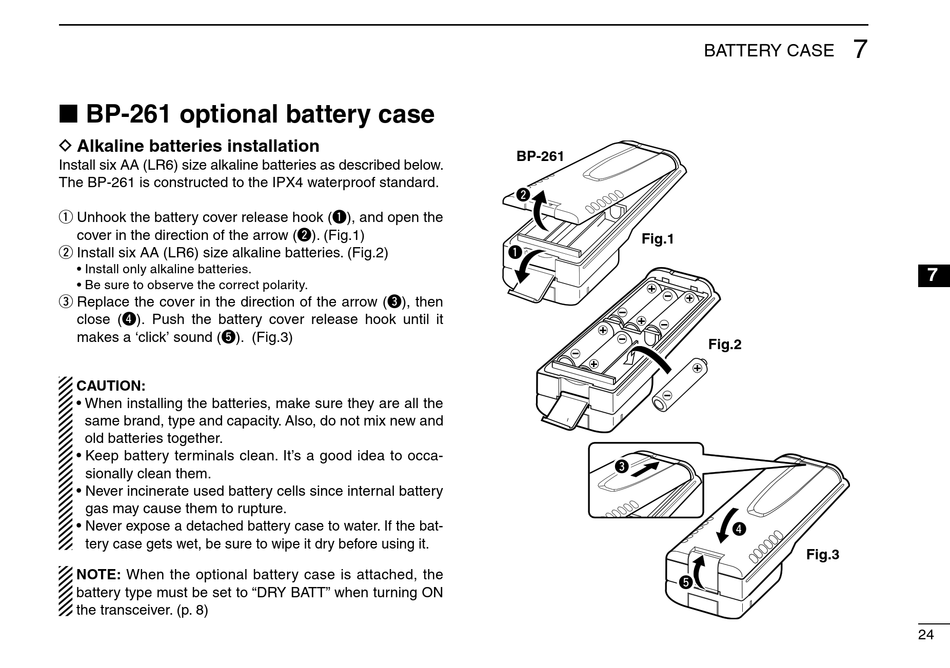 BATTERY CASE 7

■ BP-261 optional battery case

◇ Alkaline batteries installation

Install six AA (LR6) size alkaline batteries as described below. The BP-261 is constructed to the IPX4 waterproof standard.

① Unhook the battery cover release hook (❶), and open the cover in the direction of the arrow (❷). (Fig.1)
② Install six AA (LR6) size alkaline batteries. (Fig.2)
• Install only alkaline batteries.
• Be sure to observe the correct polarity.
③ Replace the cover in the direction of the arrow (❸), then close (❹). Push the battery cover release hook until it makes a 'click' sound (❺). (Fig.3)

CAUTION:
• When installing the batteries, make sure they are all the same brand, type and capacity. Also, do not mix new and old batteries together.
• Keep battery terminals clean. It's a good idea to occasionally clean them.
• Never incinerate used battery cells since internal battery gas may cause them to rupture.
• Never expose a detached battery case to water. If the battery case gets wet, be sure to wipe it dry before using it.

NOTE: When the optional battery case is attached, the battery type must be set to "DRY BATT" when turning ON the transceiver. (p. 8)

BP-261
❷
❶
Fig.1
Fig.2
❸
❹
❺
Fig.3

7

24