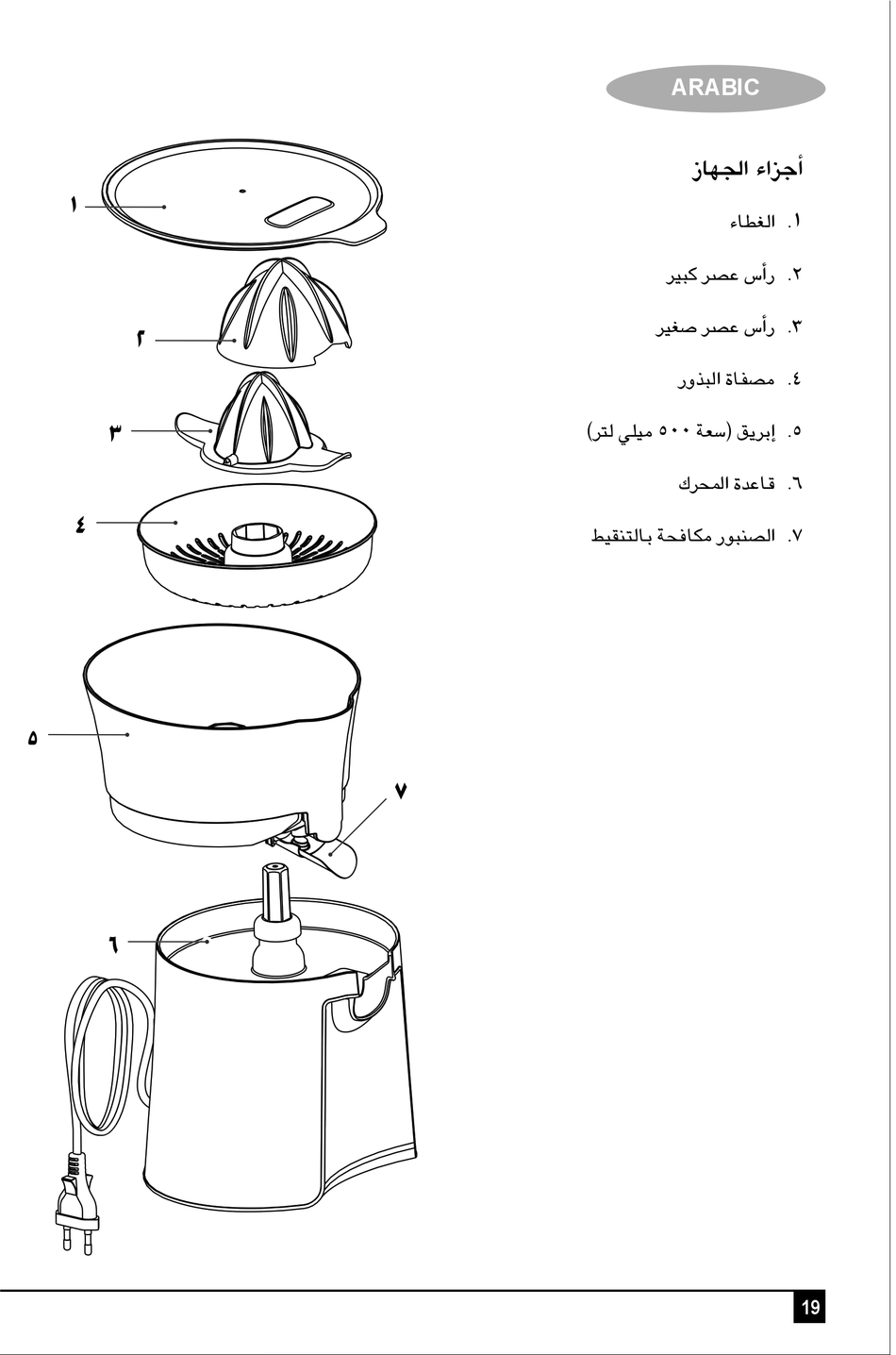 ARABIC

أجزاء الجهاز

١. الغطاء

٢. رأس عصر كبير

٣. رأس عصر صغير

٤. مصفاة البذور

٥. إبريق (سعة ٥٠٠ ميلي لتر)

٦. قاعدة المحرك

٧. الصنبور مكافحة بالتنقيط

١

٢

٣

٤

٥

٧

٦

19