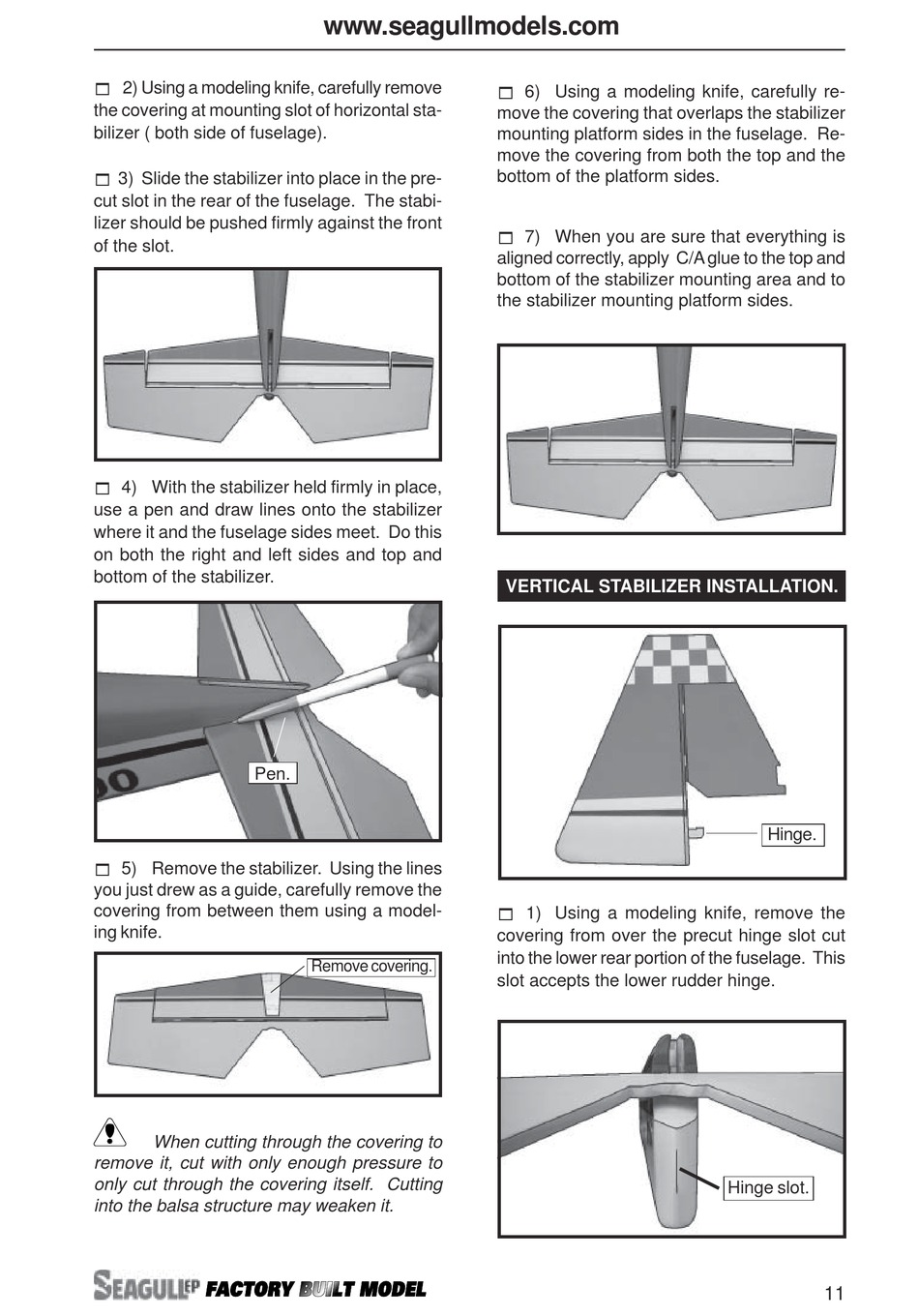 www.seagullmodels.com

☐ 2) Using a modeling knife, carefully remove the covering at mounting slot of horizontal stabilizer ( both side of fuselage).

☐ 3) Slide the stabilizer into place in the precut slot in the rear of the fuselage. The stabilizer should be pushed firmly against the front of the slot.

☐ 4) With the stabilizer held firmly in place, use a pen and draw lines onto the stabilizer where it and the fuselage sides meet. Do this on both the right and left sides and top and bottom of the stabilizer.

Pen.

☐ 5) Remove the stabilizer. Using the lines you just drew as a guide, carefully remove the covering from between them using a modeling knife.

Remove covering.

When cutting through the covering to remove it, cut with only enough pressure to only cut through the covering itself. Cutting into the balsa structure may weaken it.

☐ 6) Using a modeling knife, carefully remove the covering that overlaps the stabilizer mounting platform sides in the fuselage. Remove the covering from both the top and the bottom of the platform sides.

☐ 7) When you are sure that everything is aligned correctly, apply C/A glue to the top and bottom of the stabilizer mounting area and to the stabilizer mounting platform sides.

VERTICAL STABILIZER INSTALLATION.

Hinge.

☐ 1) Using a modeling knife, remove the covering from over the precut hinge slot cut into the lower rear portion of the fuselage. This slot accepts the lower rudder hinge.

Hinge slot.

SEAGULL EP FACTORY BUILT MODEL

11