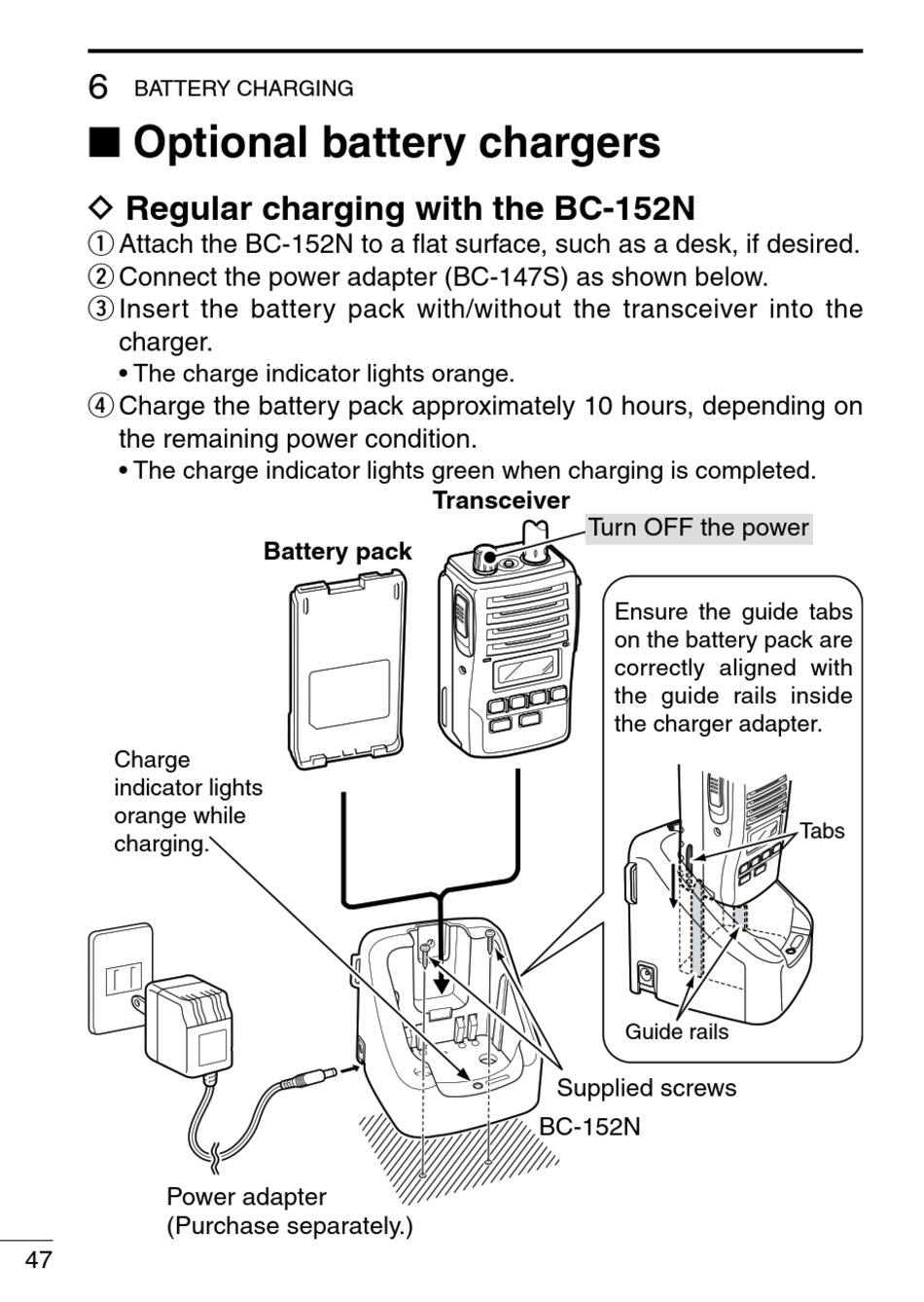 6 BATTERY CHARGING

■ Optional battery chargers

◇ Regular charging with the BC-152N

① Attach the BC-152N to a flat surface, such as a desk, if desired.

② Connect the power adapter (BC-147S) as shown below.

③ Insert the battery pack with/without the transceiver into the charger.
• The charge indicator lights orange.

④ Charge the battery pack approximately 10 hours, depending on the remaining power condition.
• The charge indicator lights green when charging is completed.

Transceiver

Turn OFF the power

Battery pack

Ensure the guide tabs on the battery pack are correctly aligned with the guide rails inside the charger adapter.

Charge indicator lights orange while charging.

Tabs

Guide rails

Supplied screws

BC-152N

Power adapter
(Purchase separately.)

47